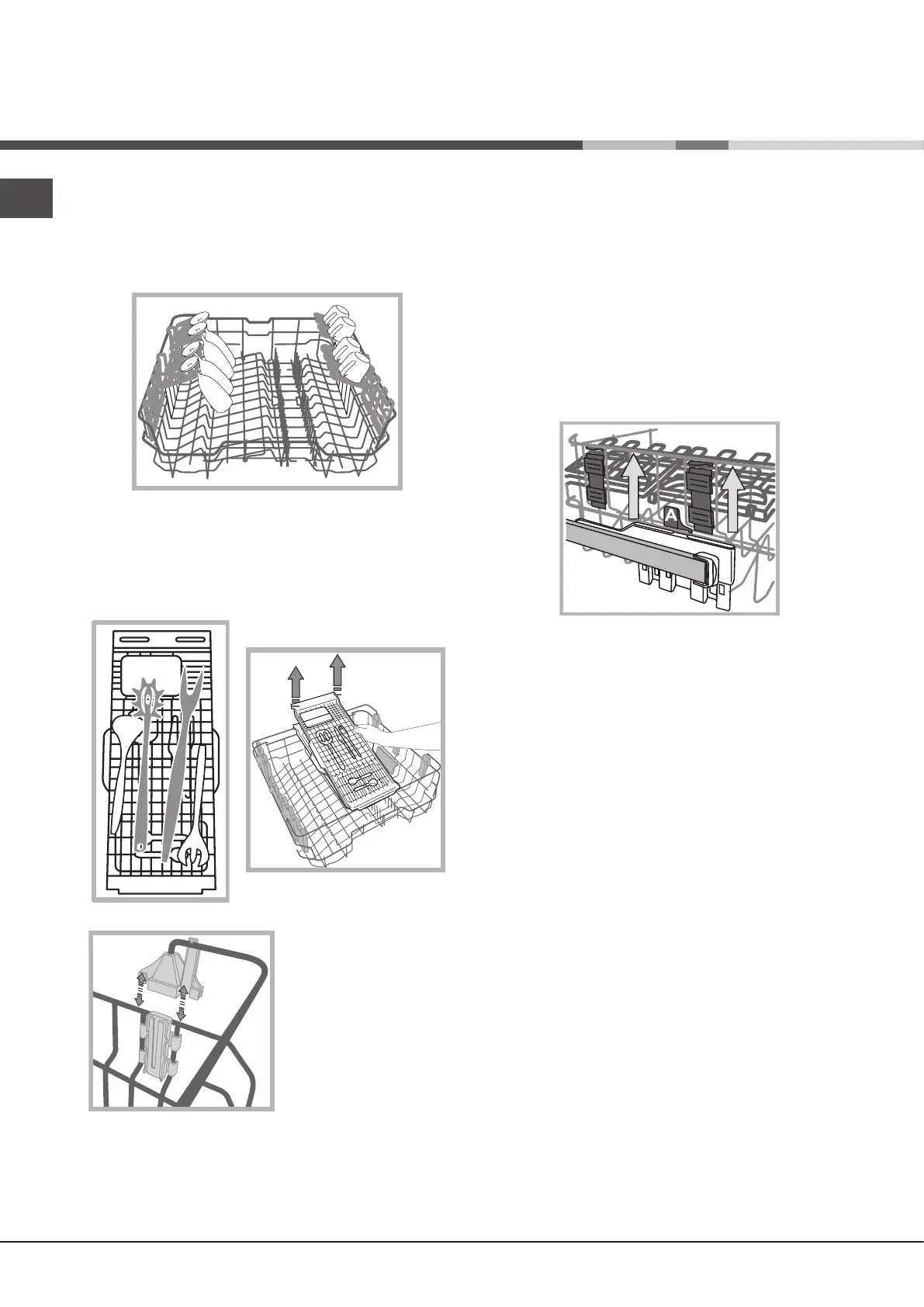 A