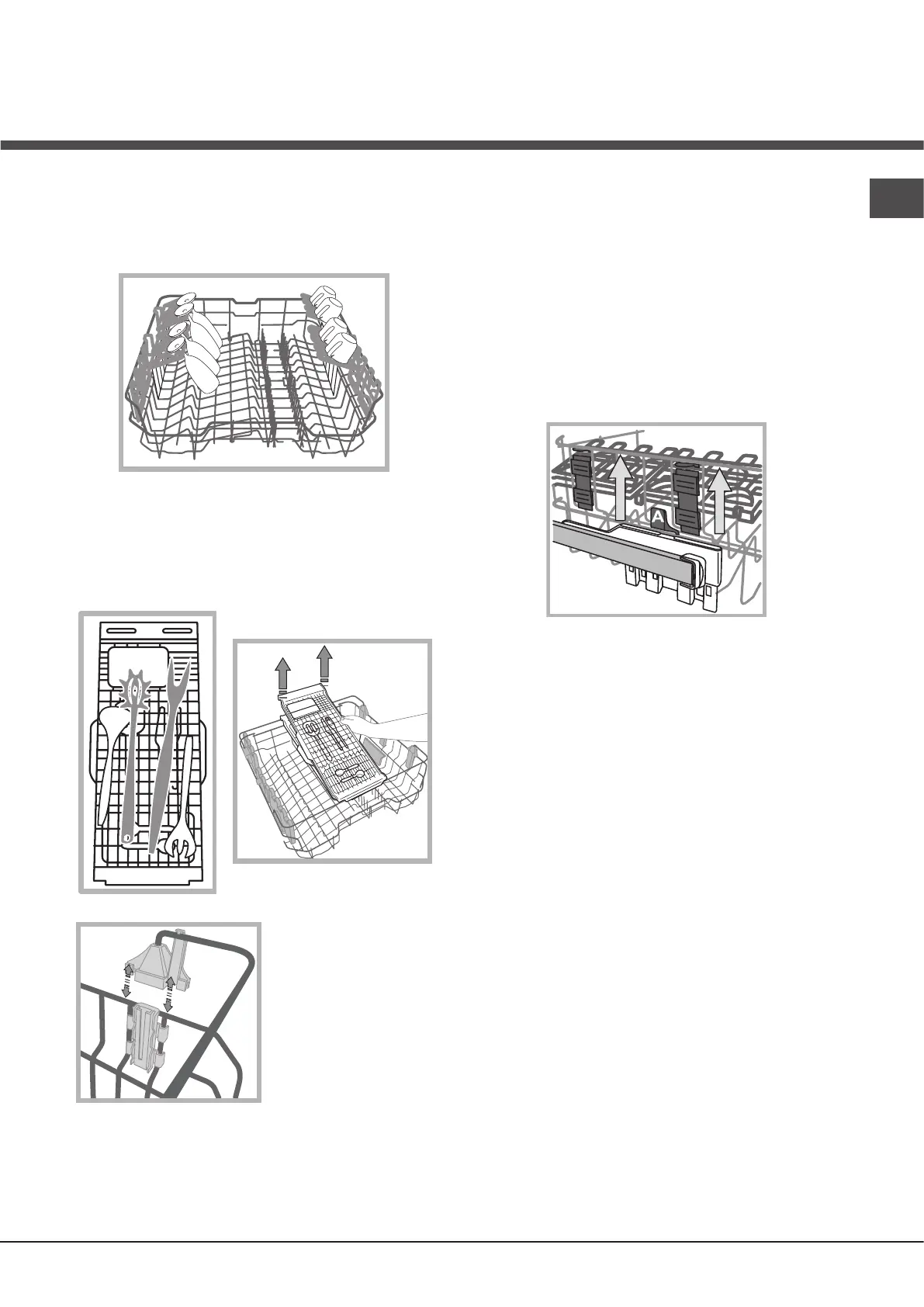 A