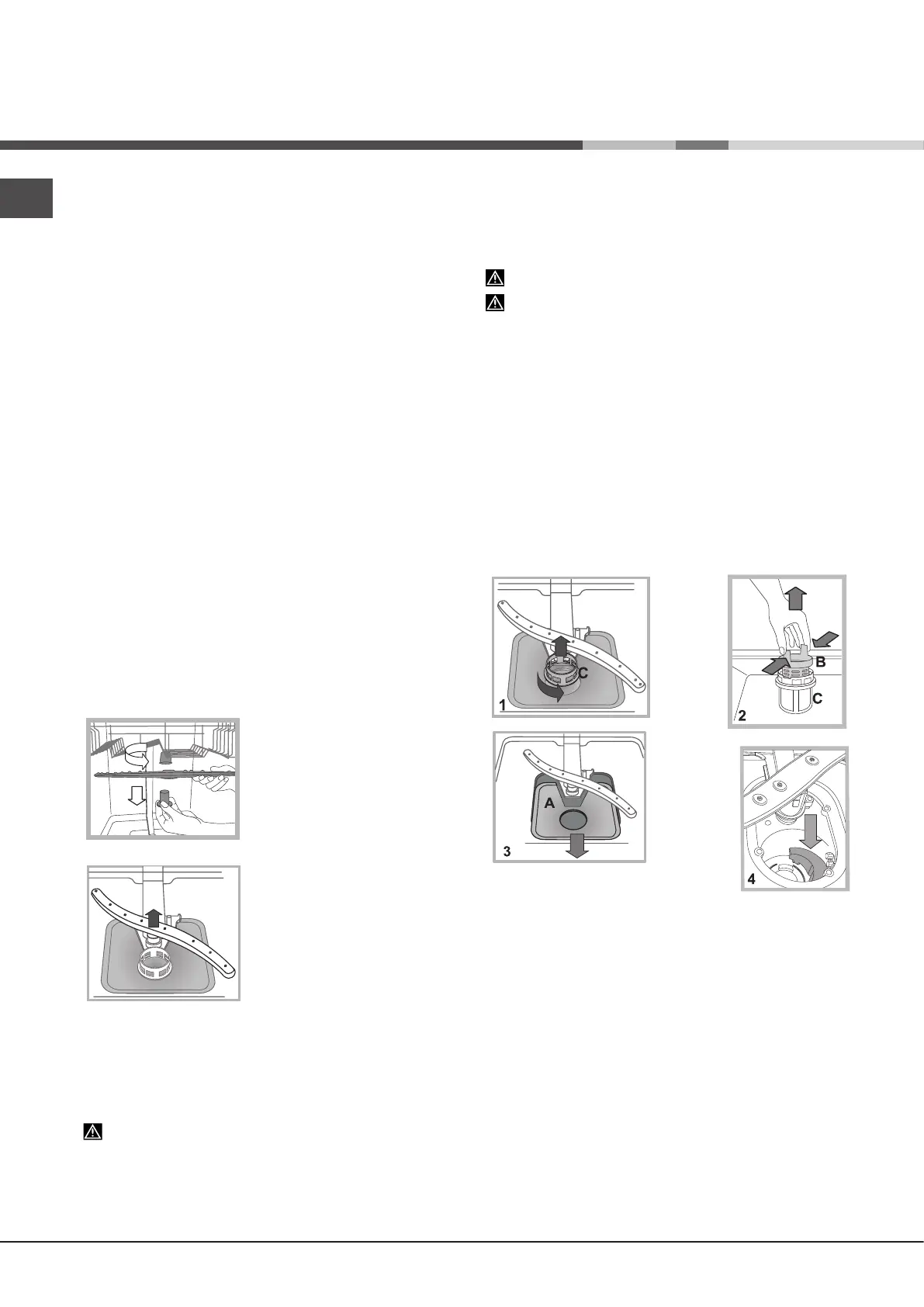 C

1

B

C

2

A

3

4