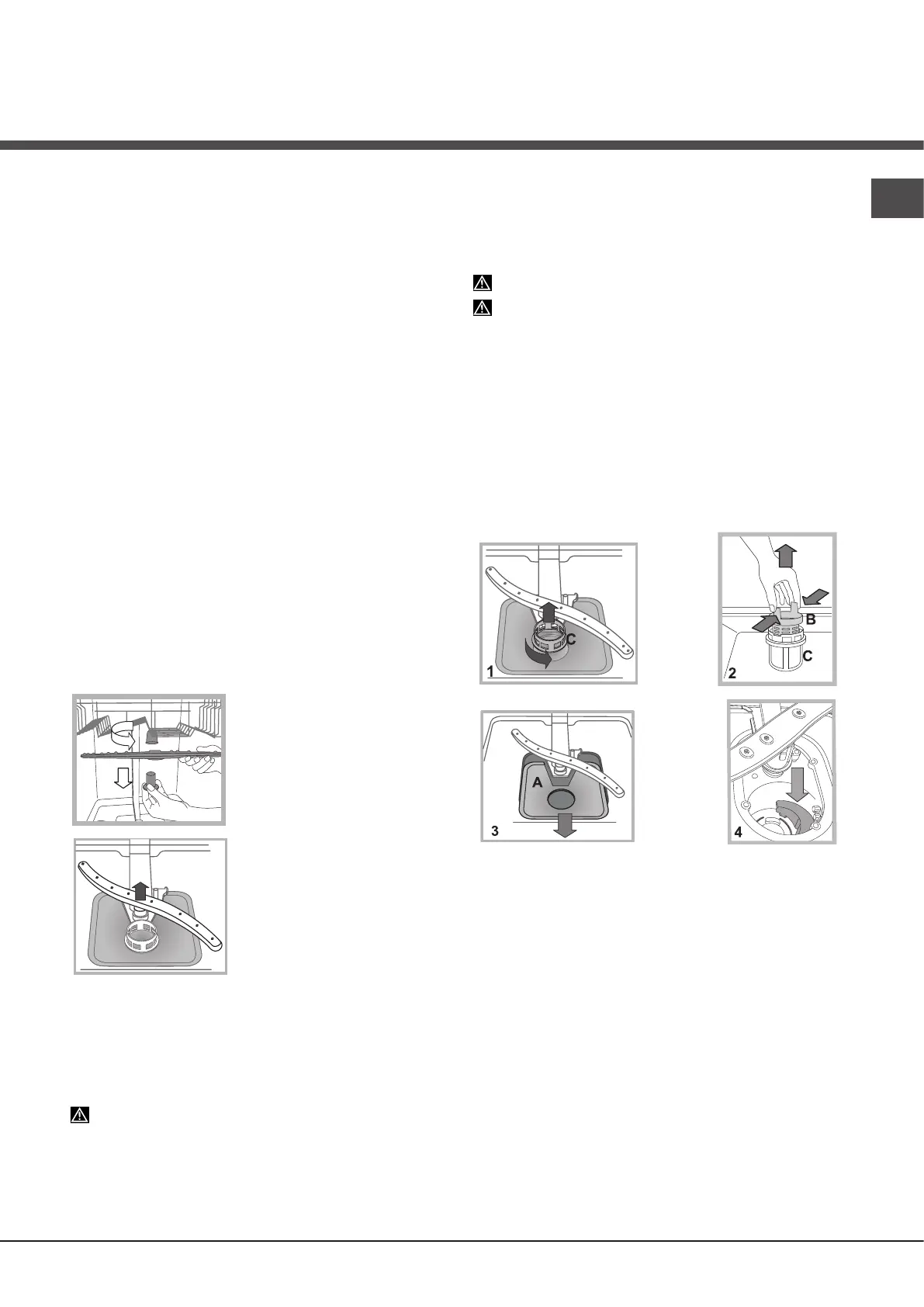 C

1

B

C

2

A

3

4