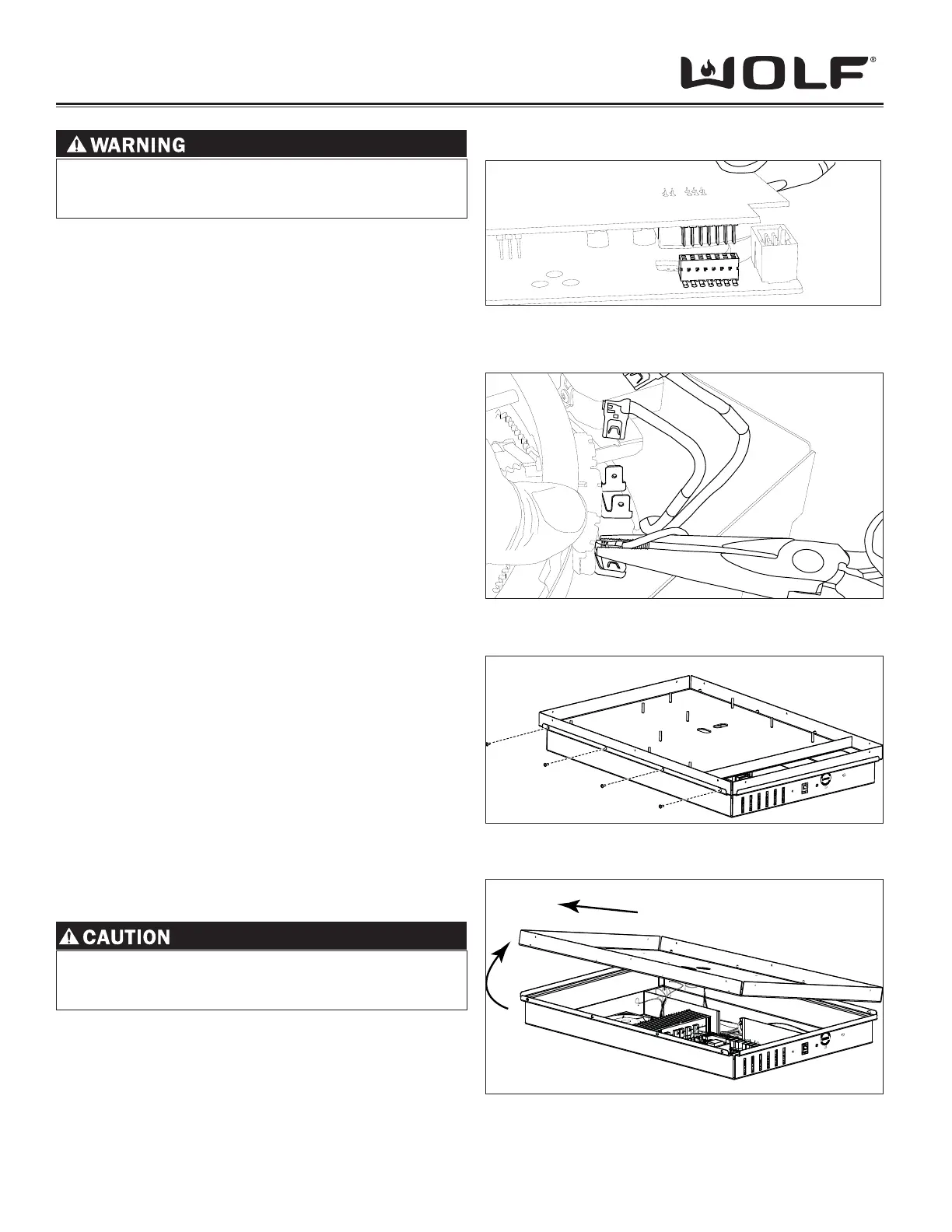 WOLF®

⚠ WARNING

⚠ CAUTION