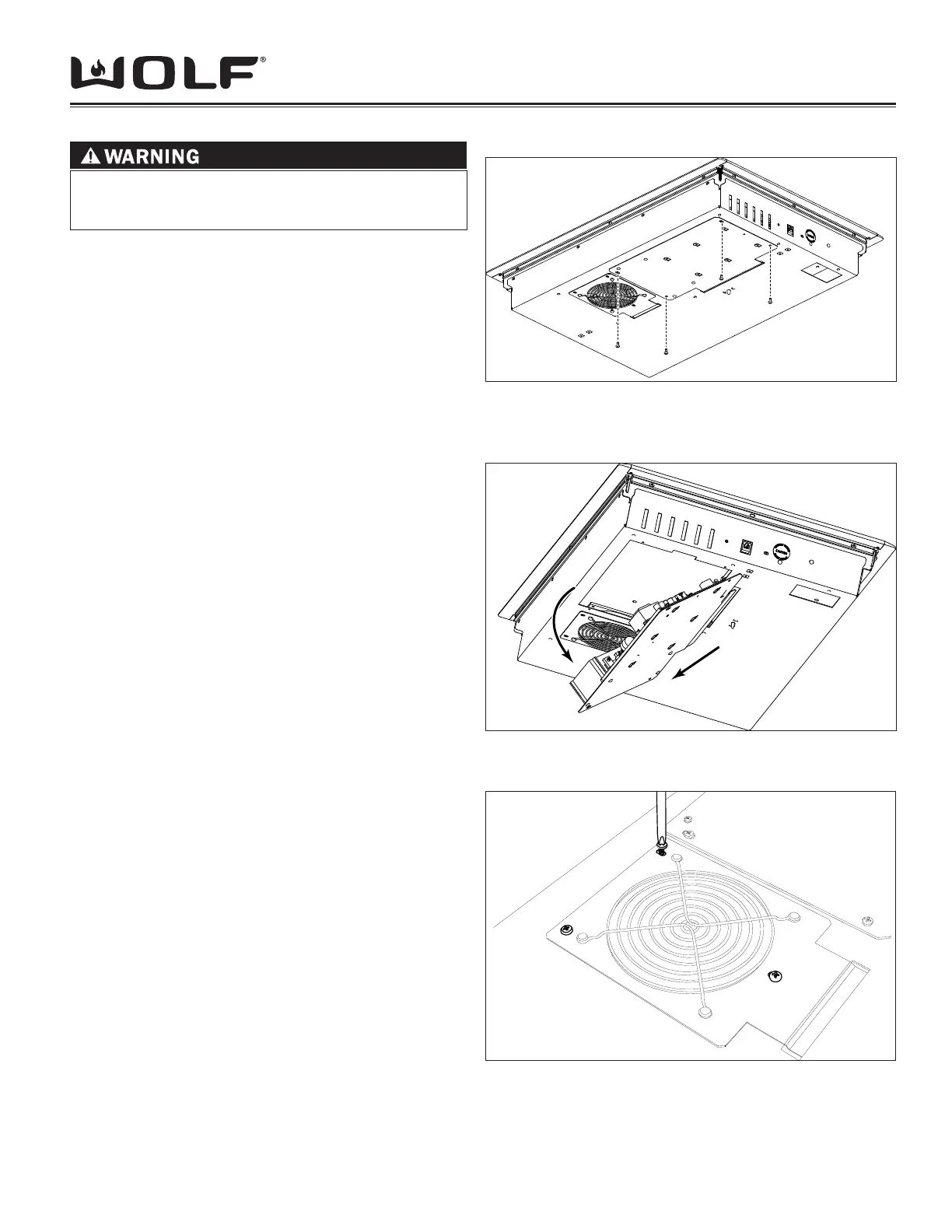 WOLF®

WARNING