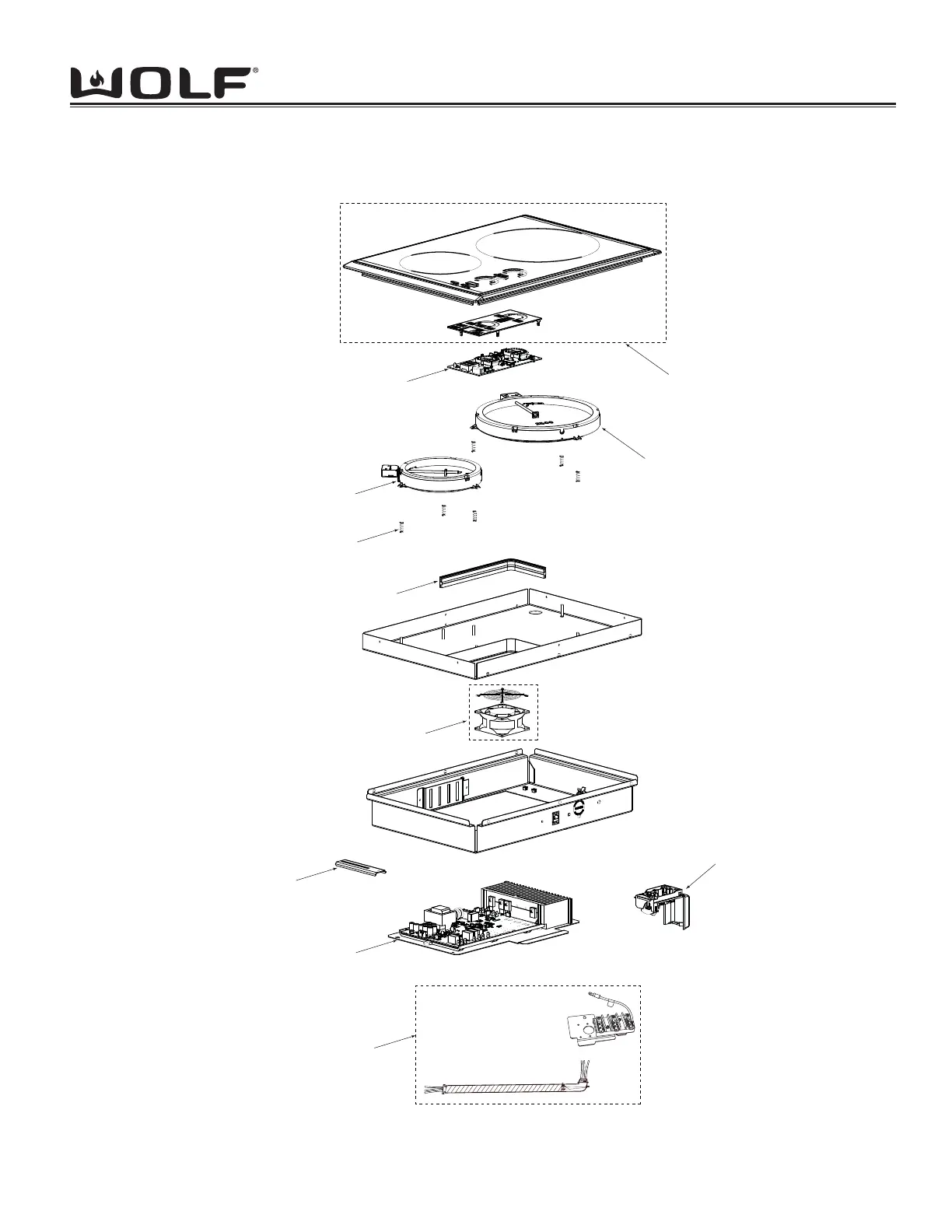 WOLF®