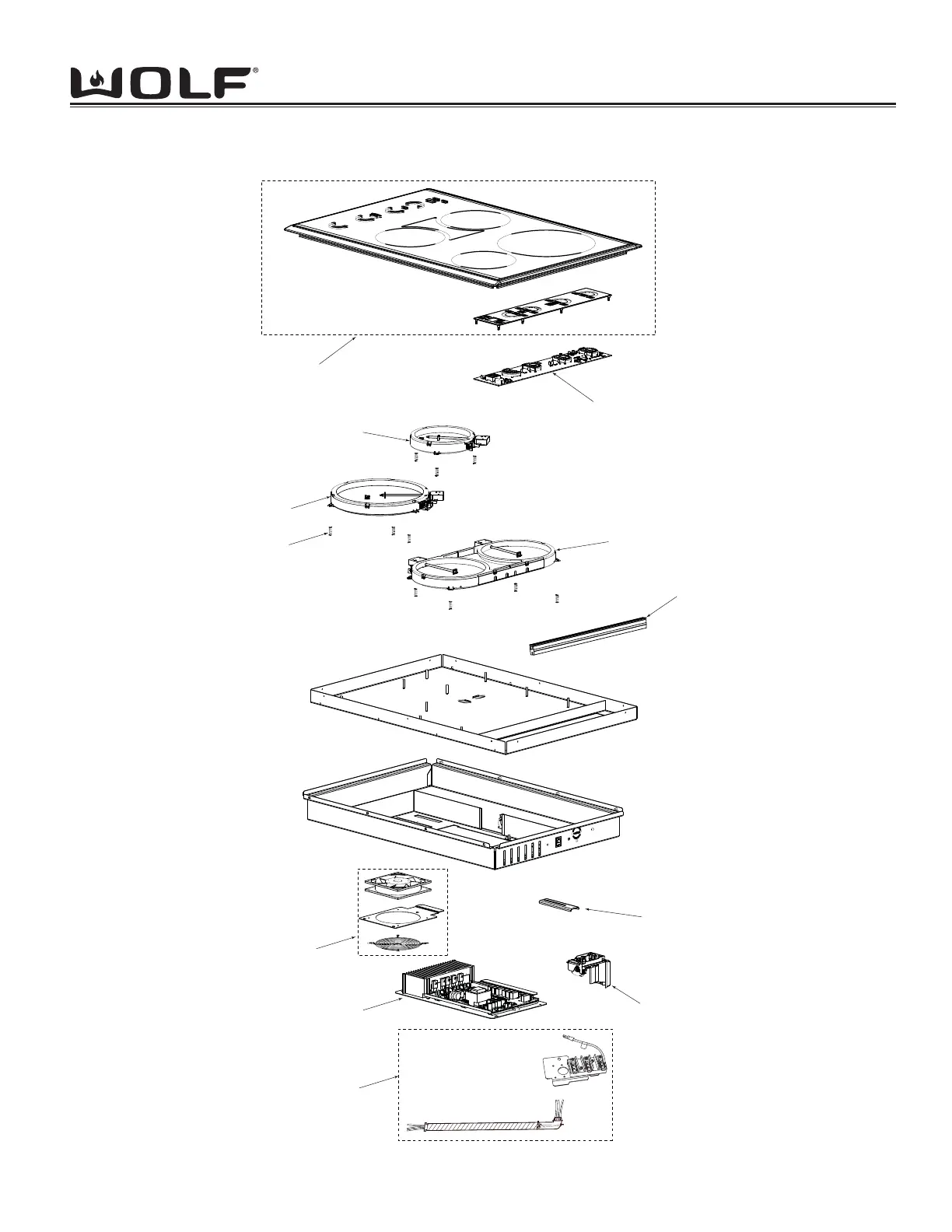 WOLF®