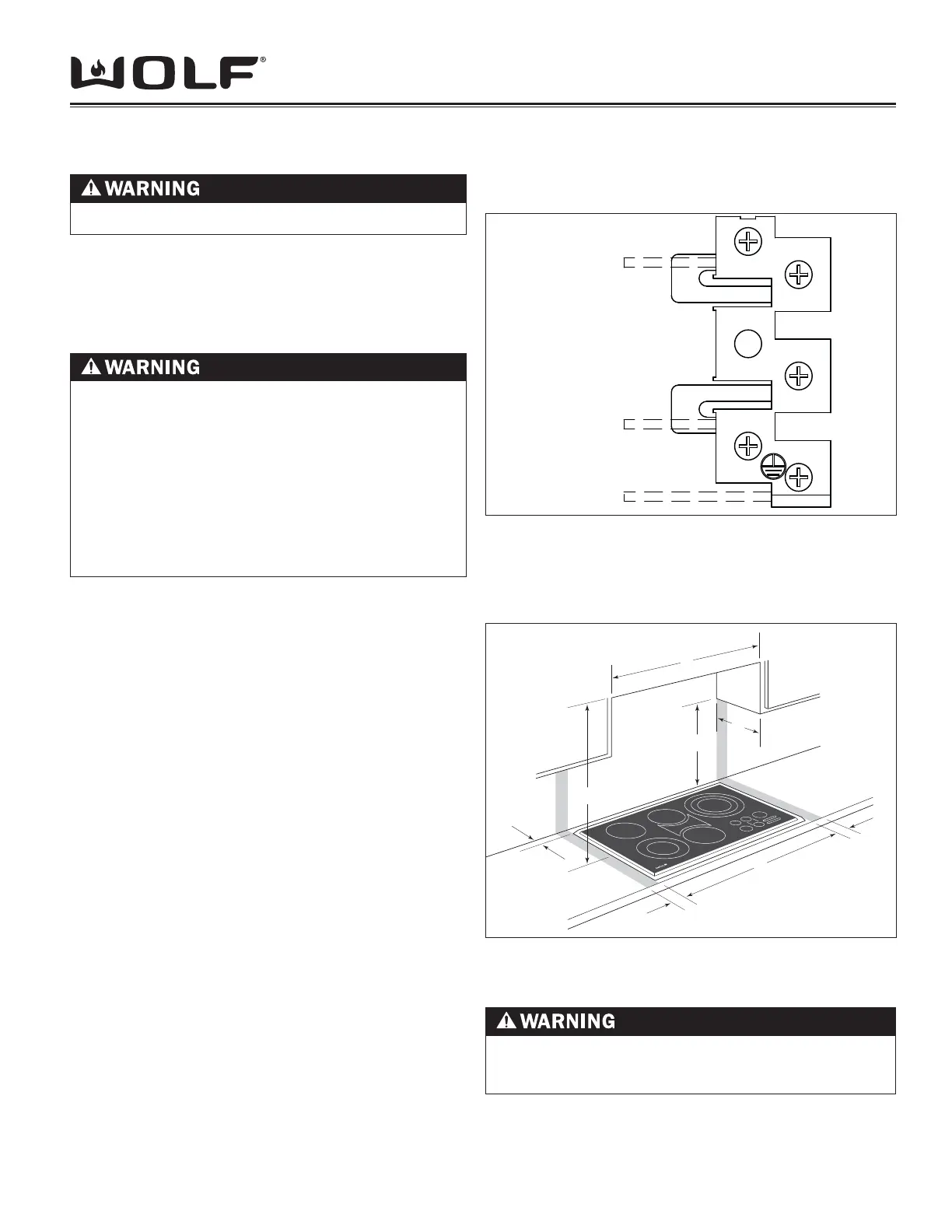 WOLF®

WARNING

WARNING

WARNING