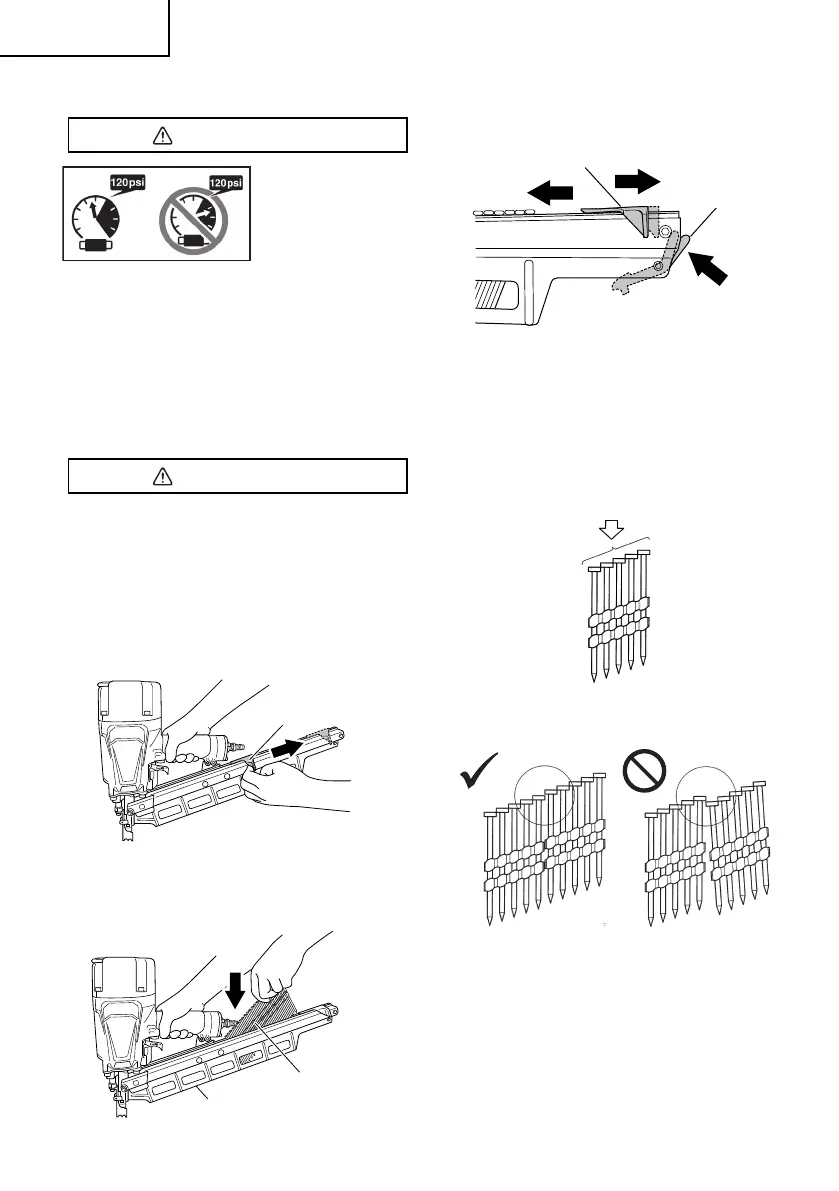 120psi

120psi