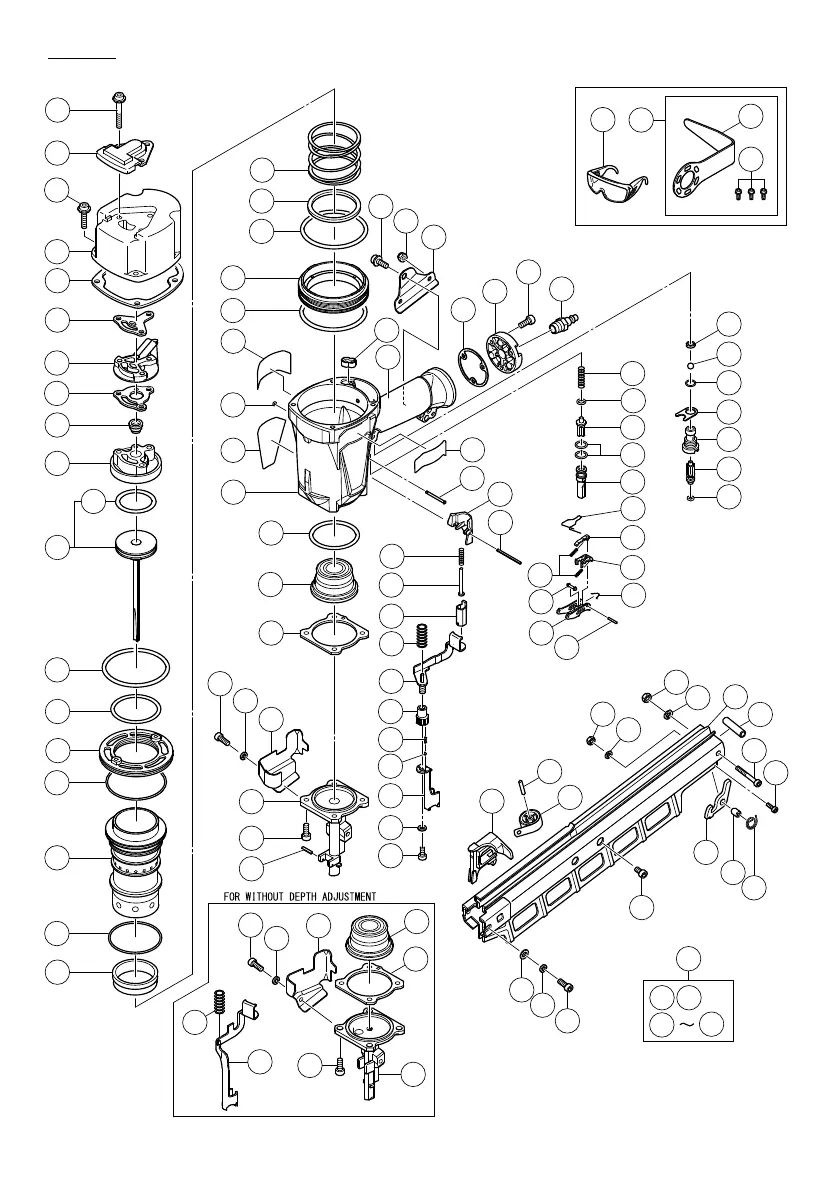 FOR WITHOUT DEPTH ADJUSTMENT

~