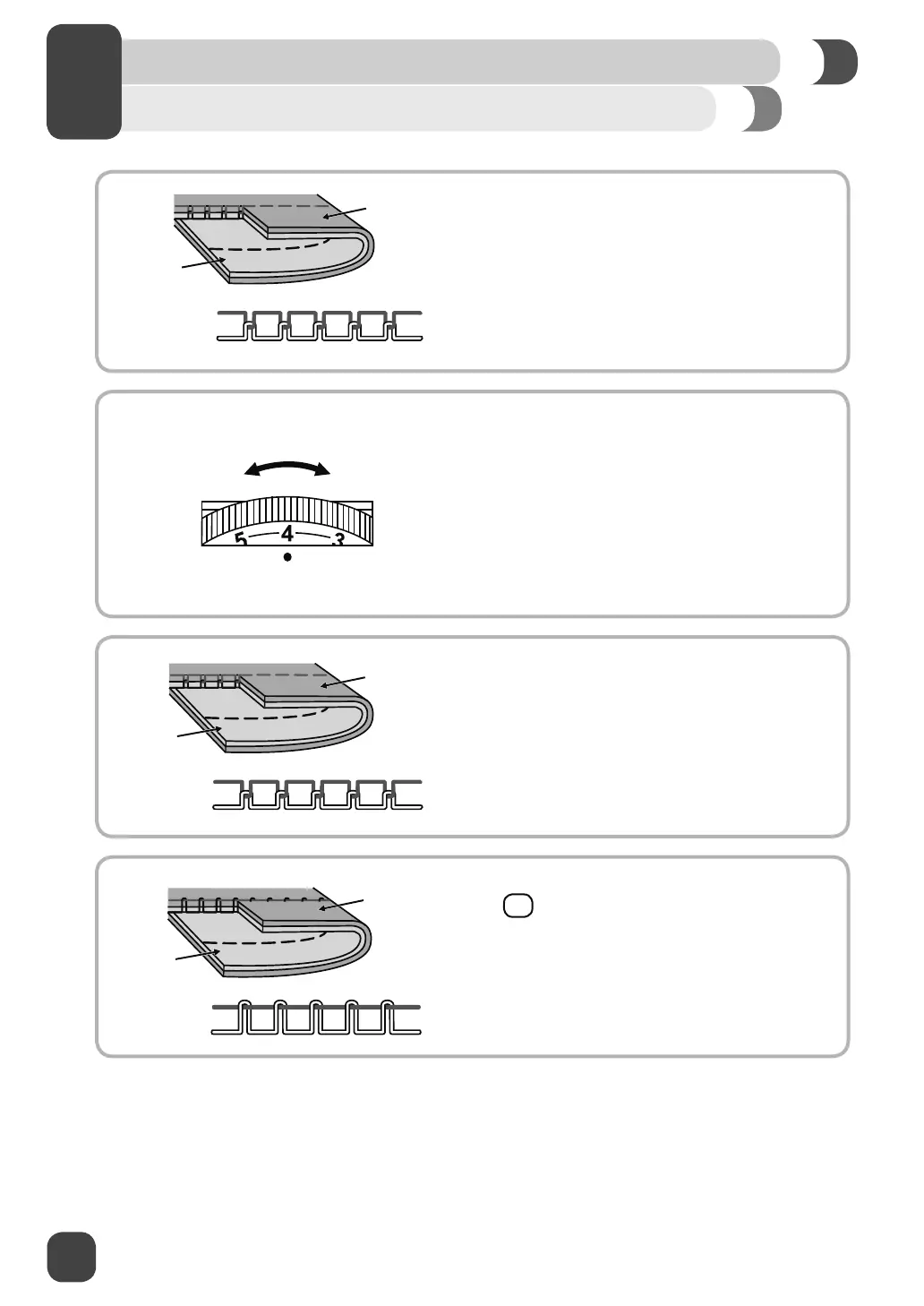 5 4 3