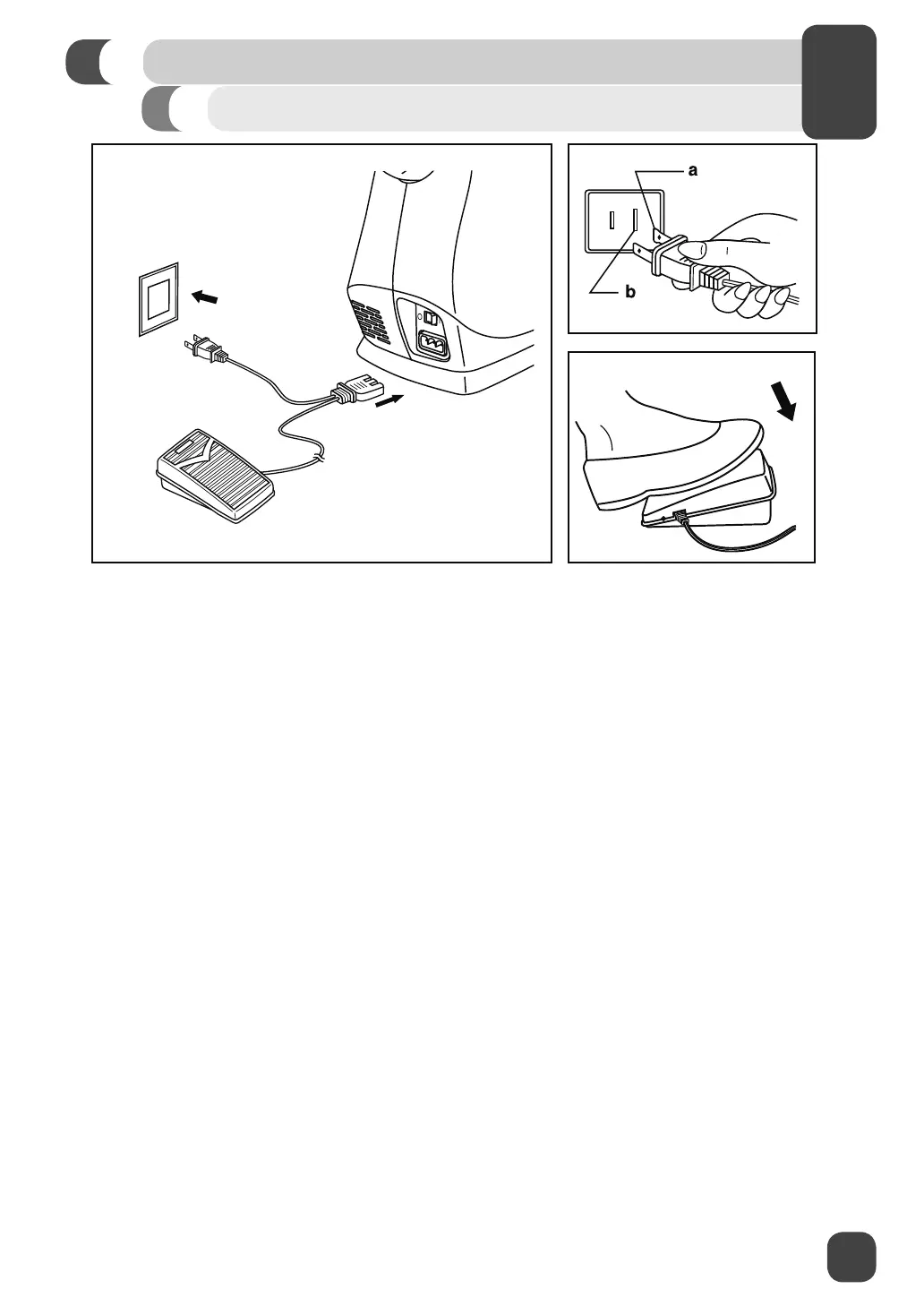 a

b