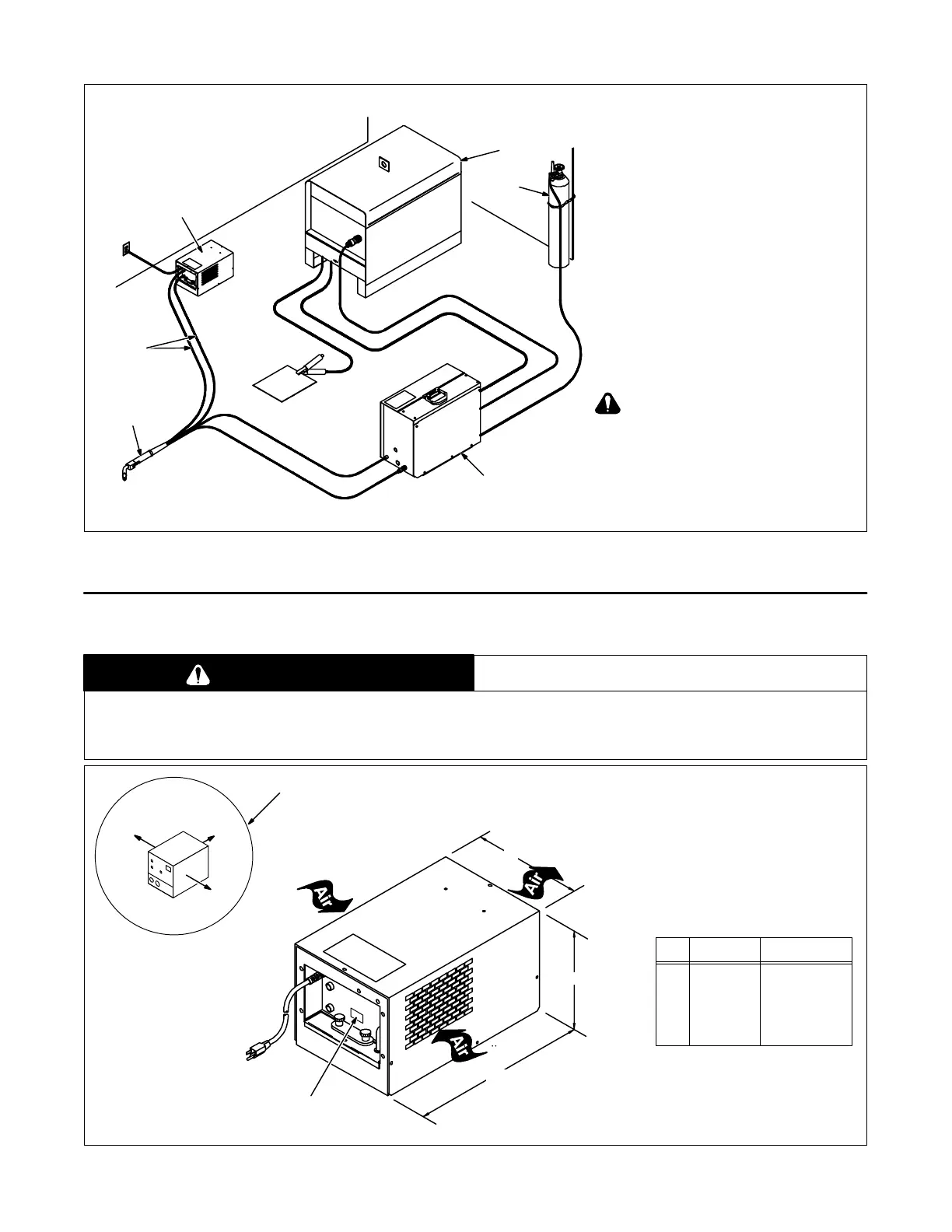 Air

Air

Air