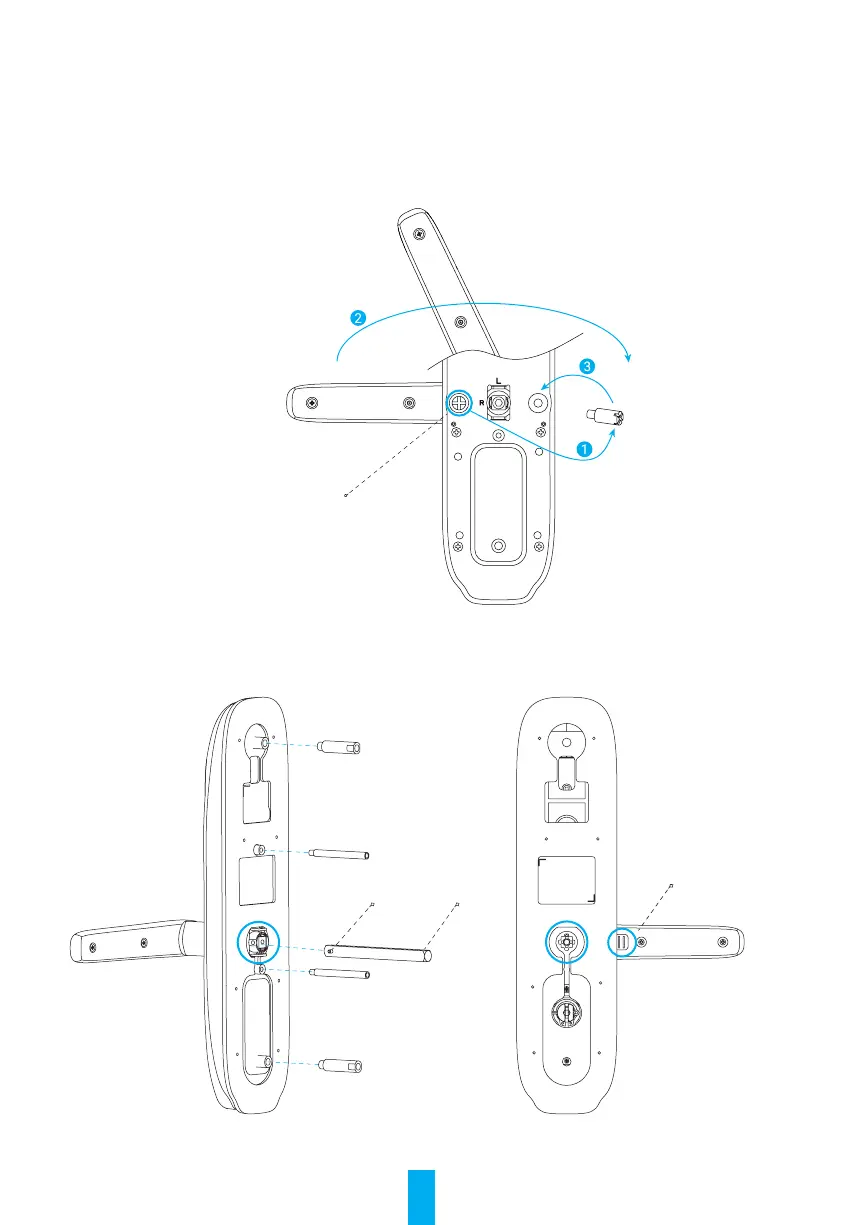 2
3
L
R
1