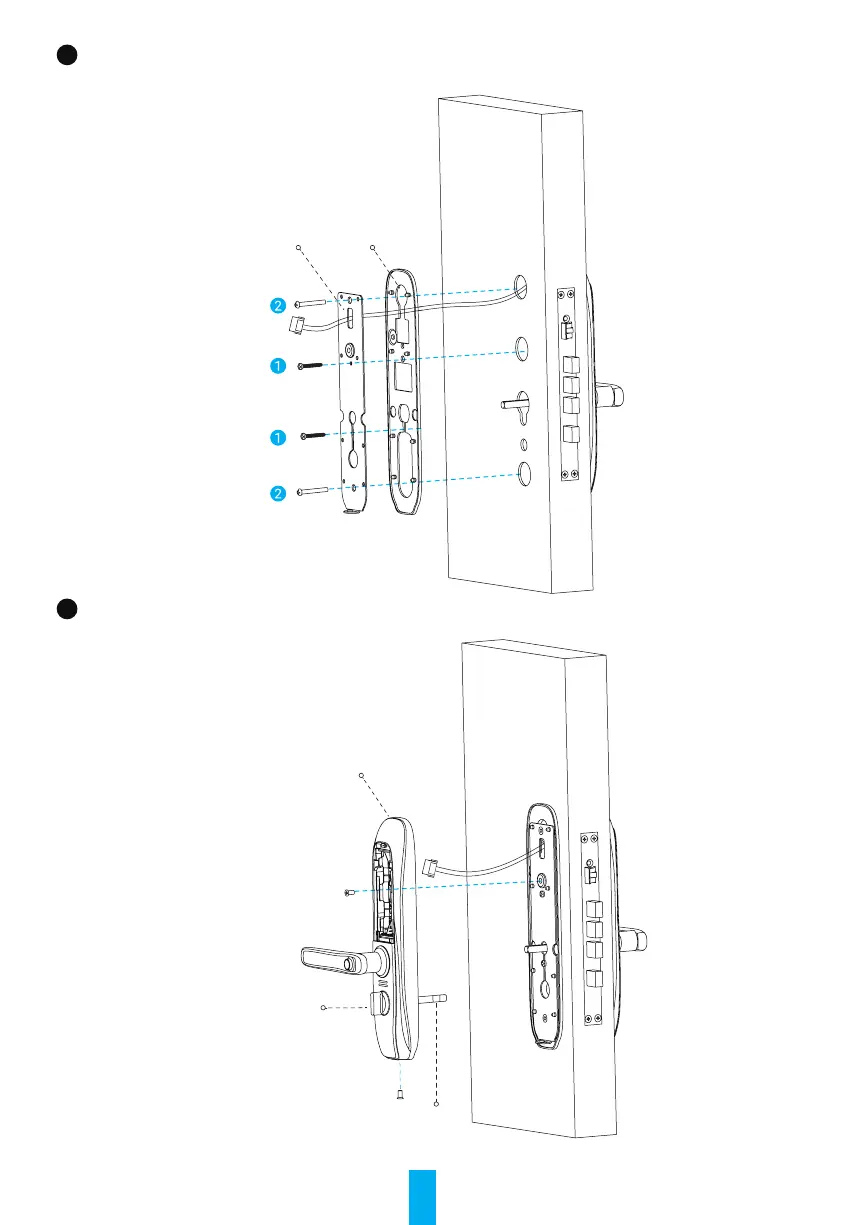 2
1
1
2