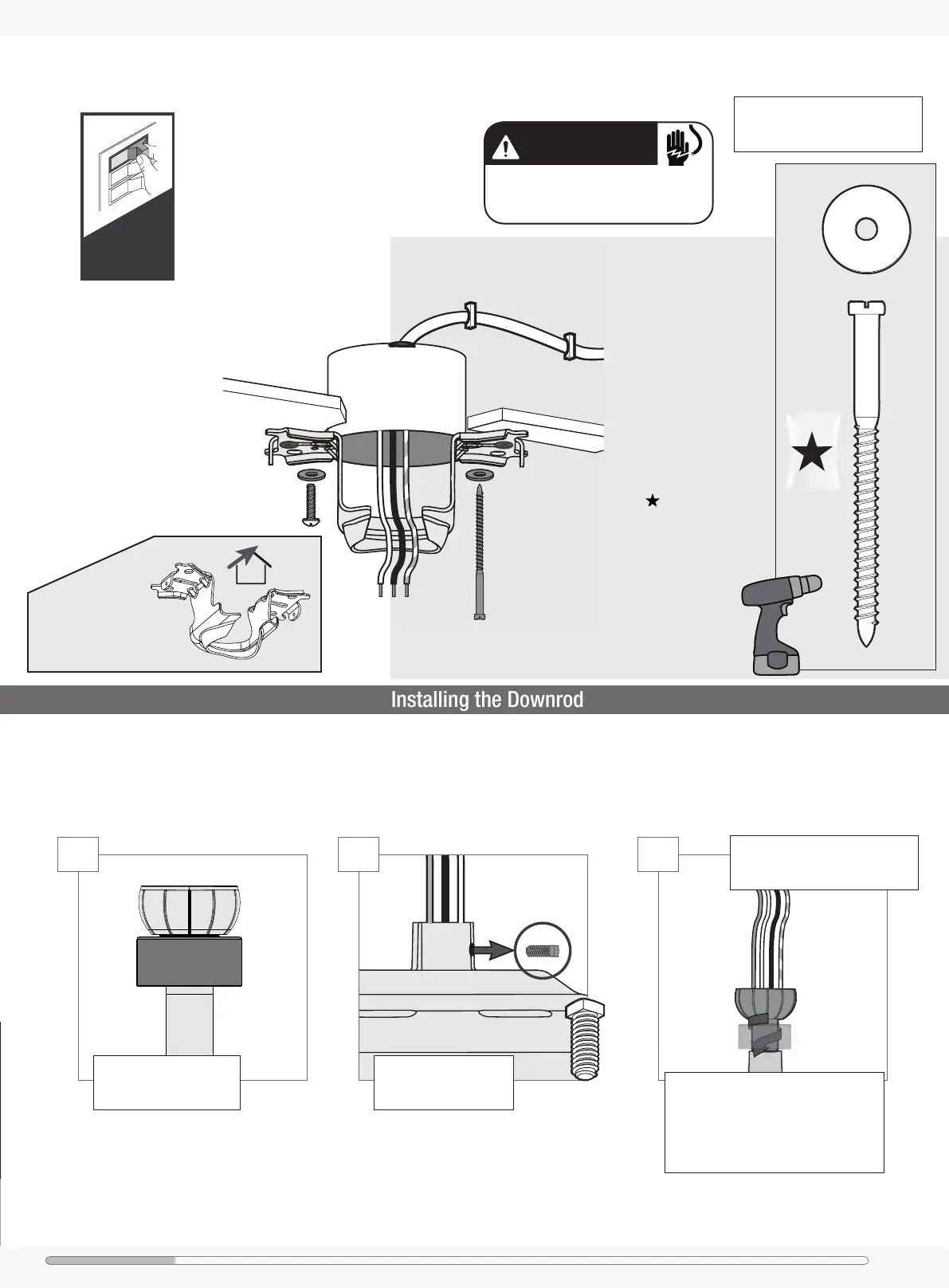 Installing the Downrod