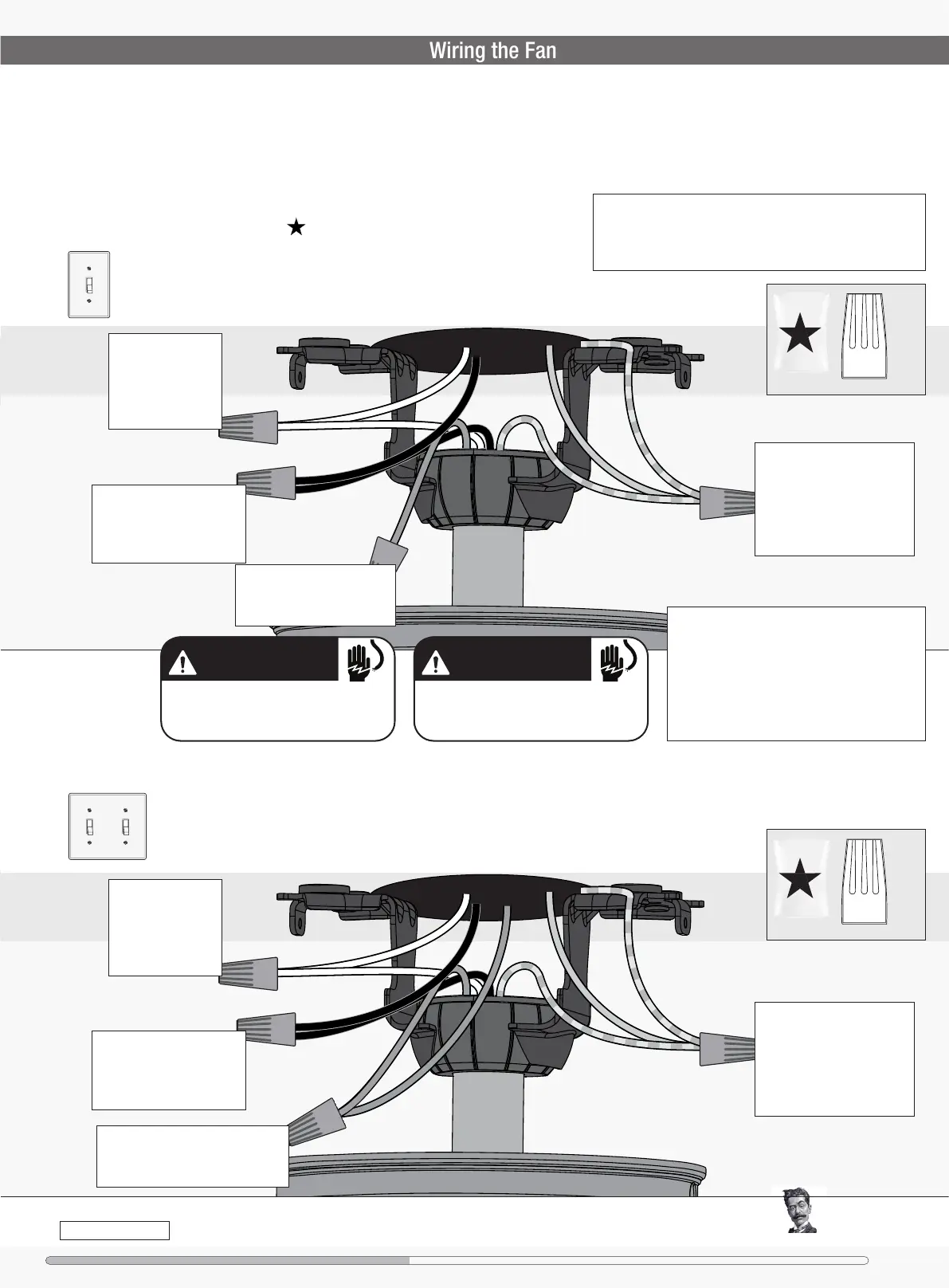 Wiring the Fan