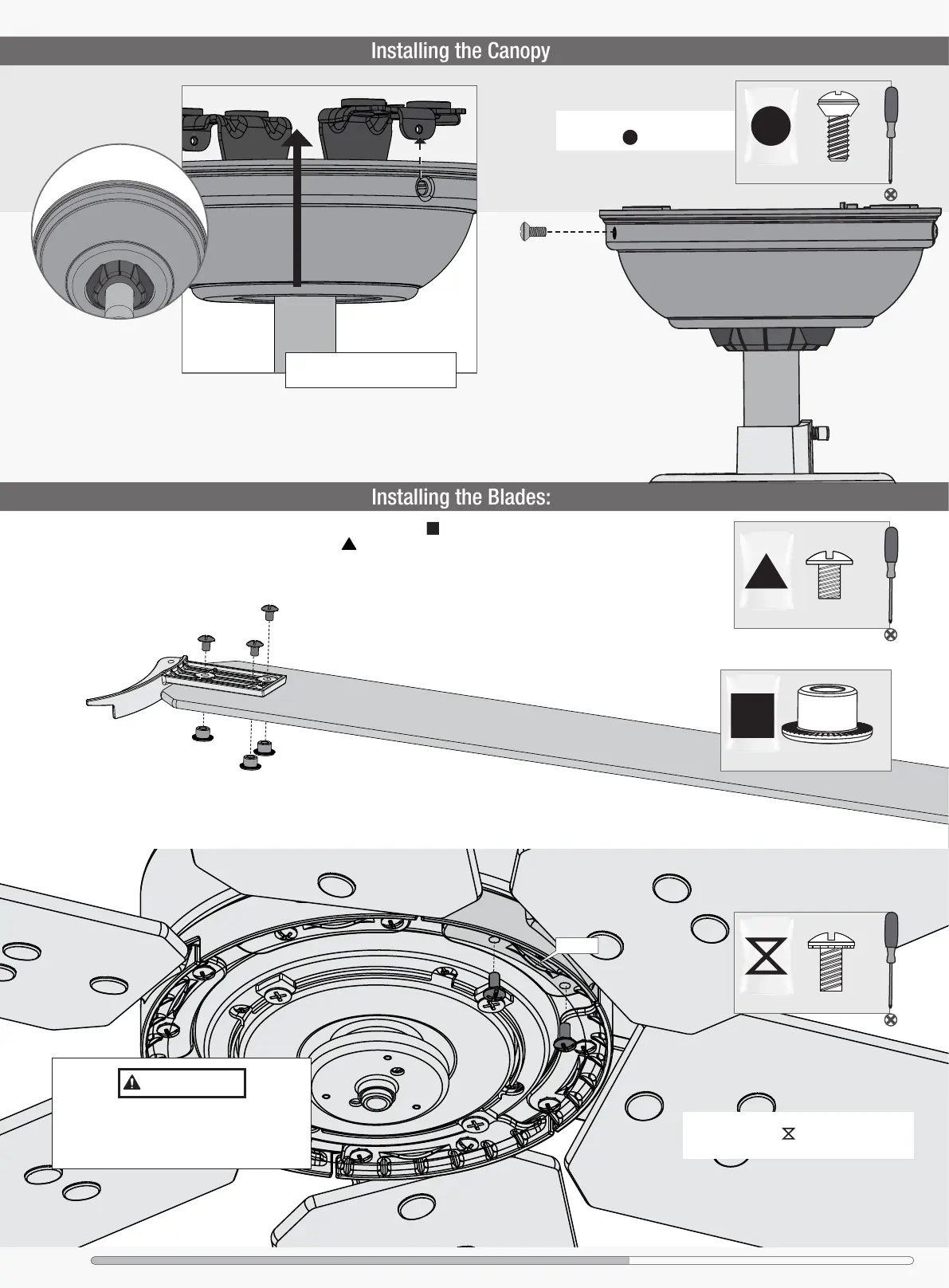 Installing the Canopy

Installing the Blades: