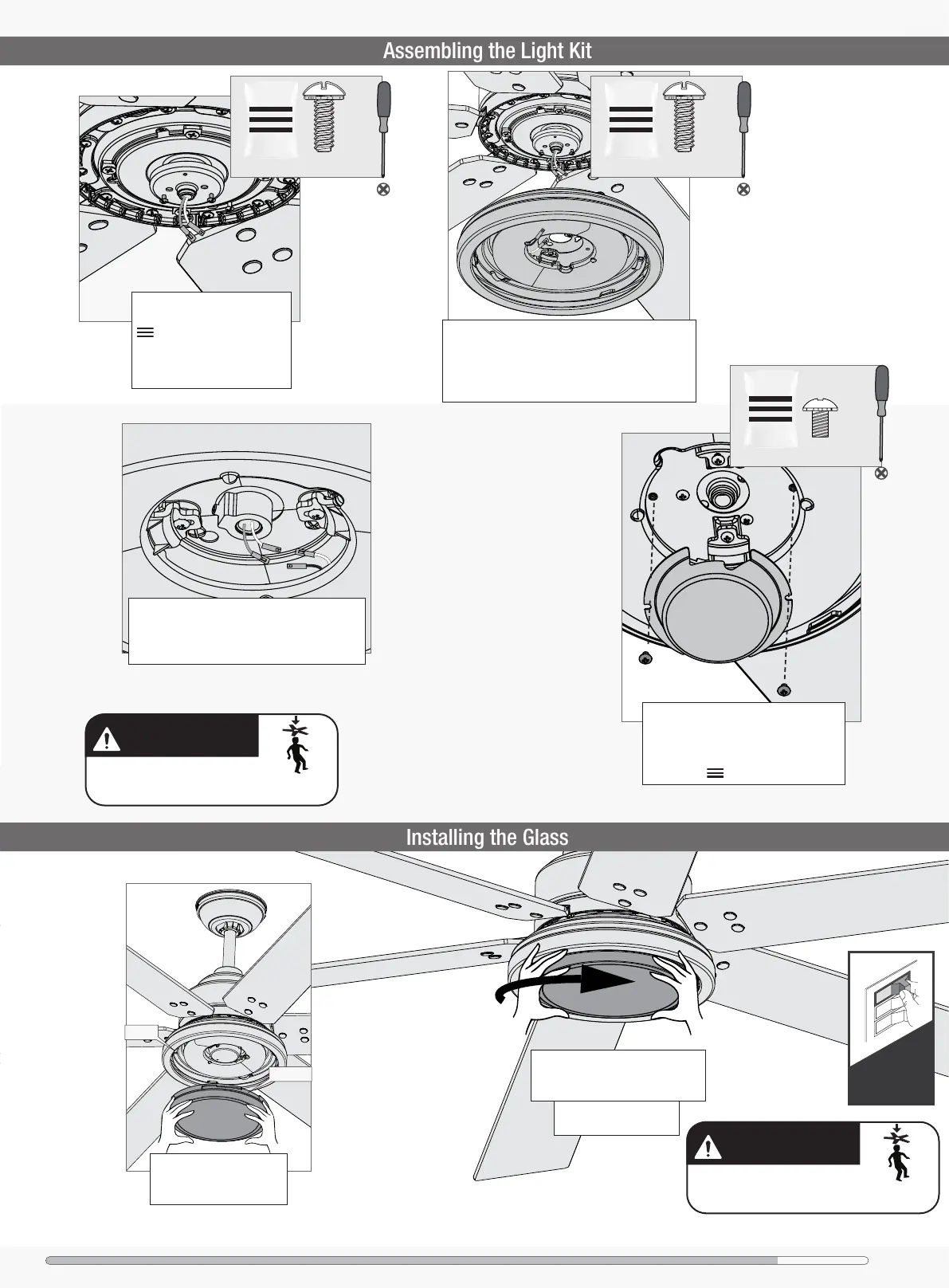 Assembling the Light Kit

Installing the Glass