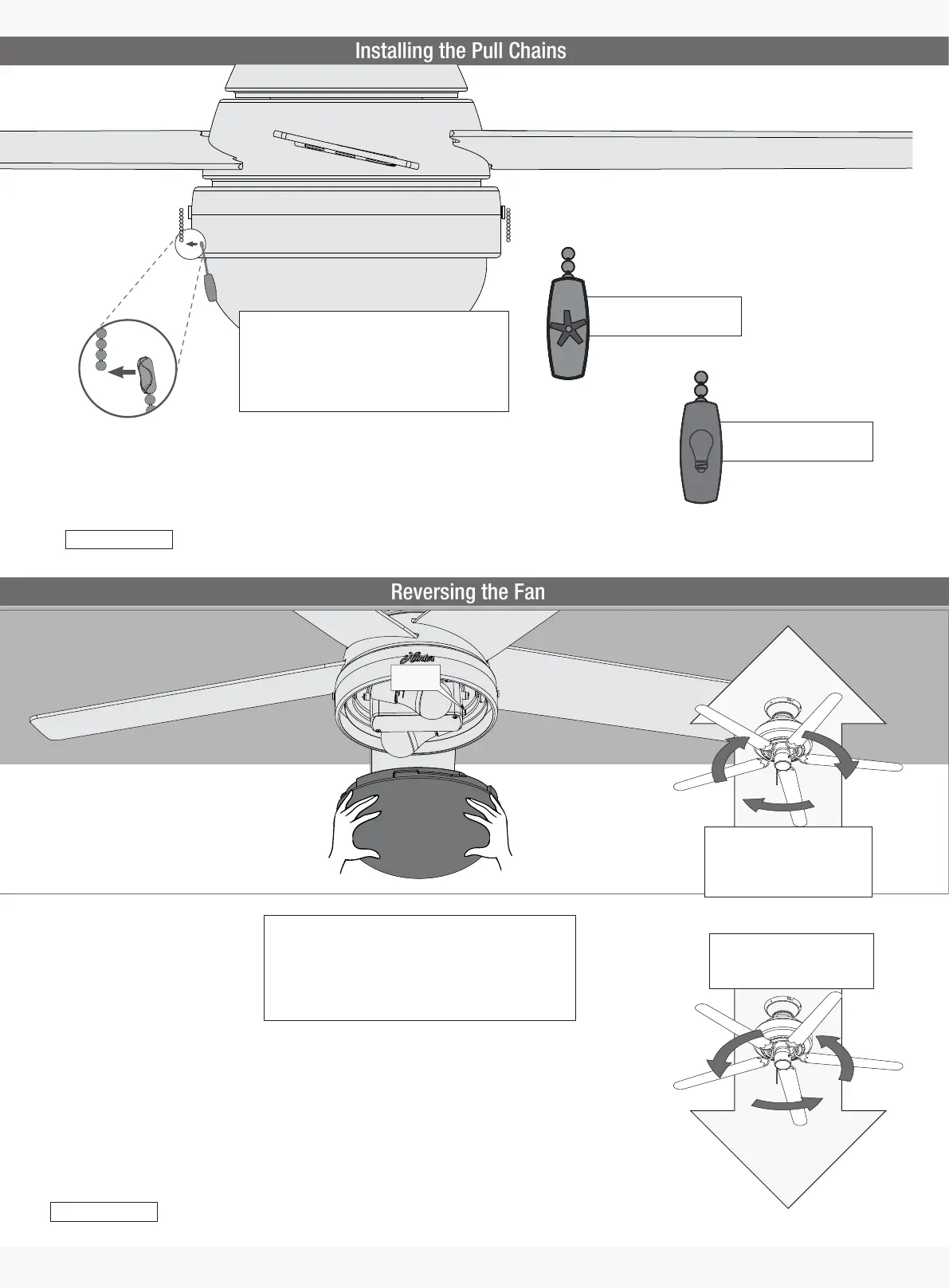 Installing the Pull Chains

Reversing the Fan

Hunter