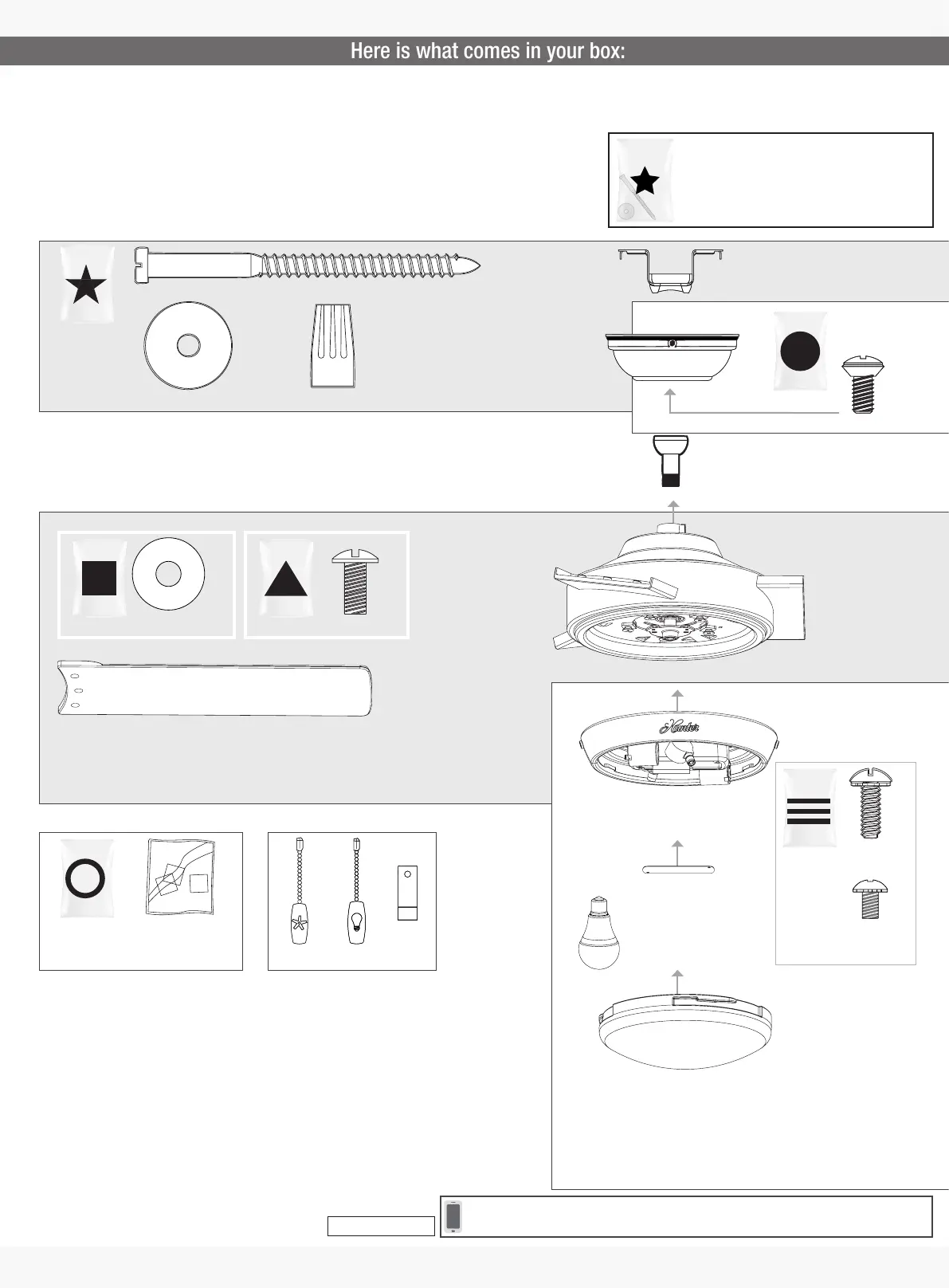 Here is what comes in your box:

Hunter