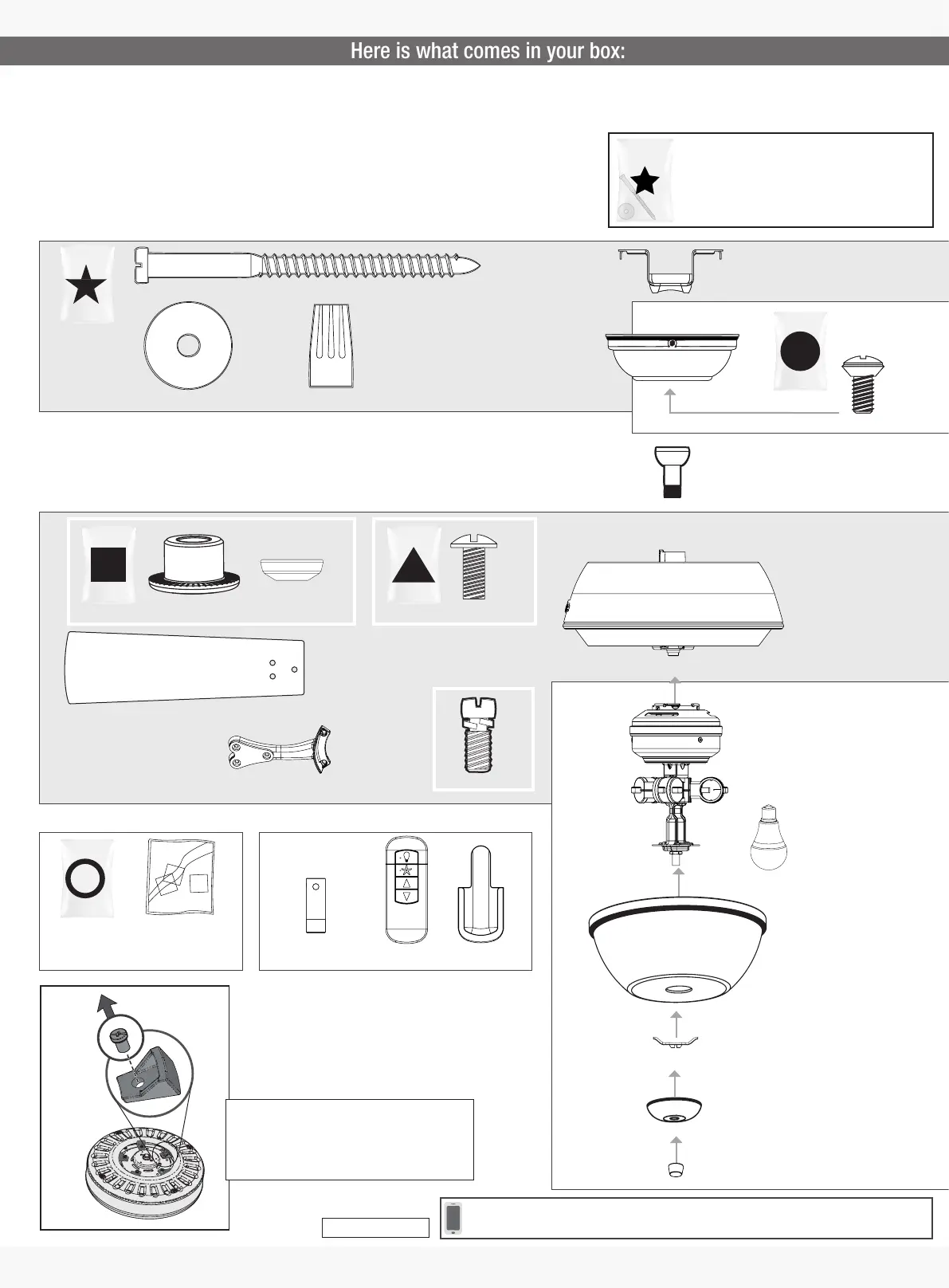 Here is what comes in your box: