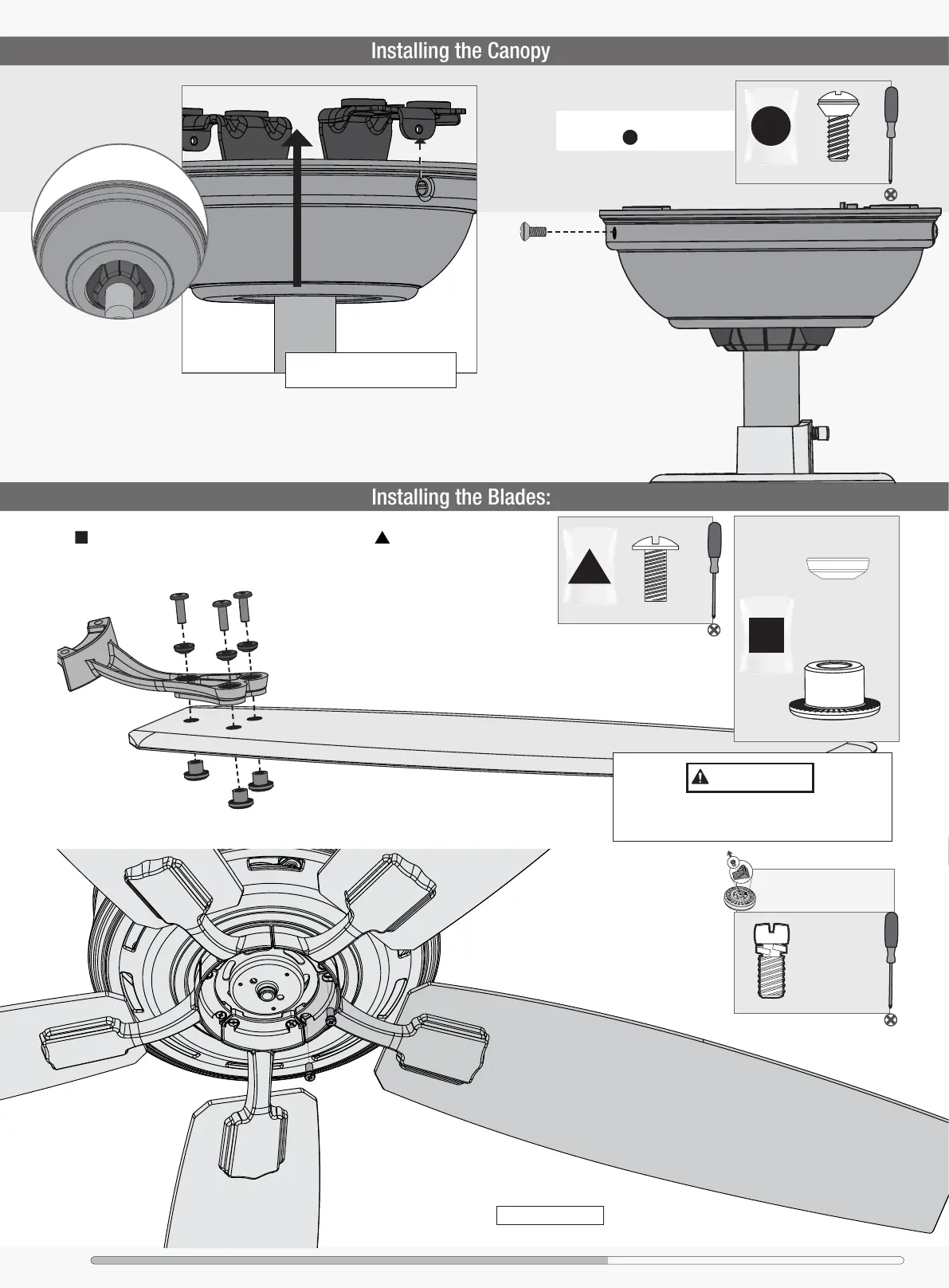 Installing the Canopy

Installing the Blades: