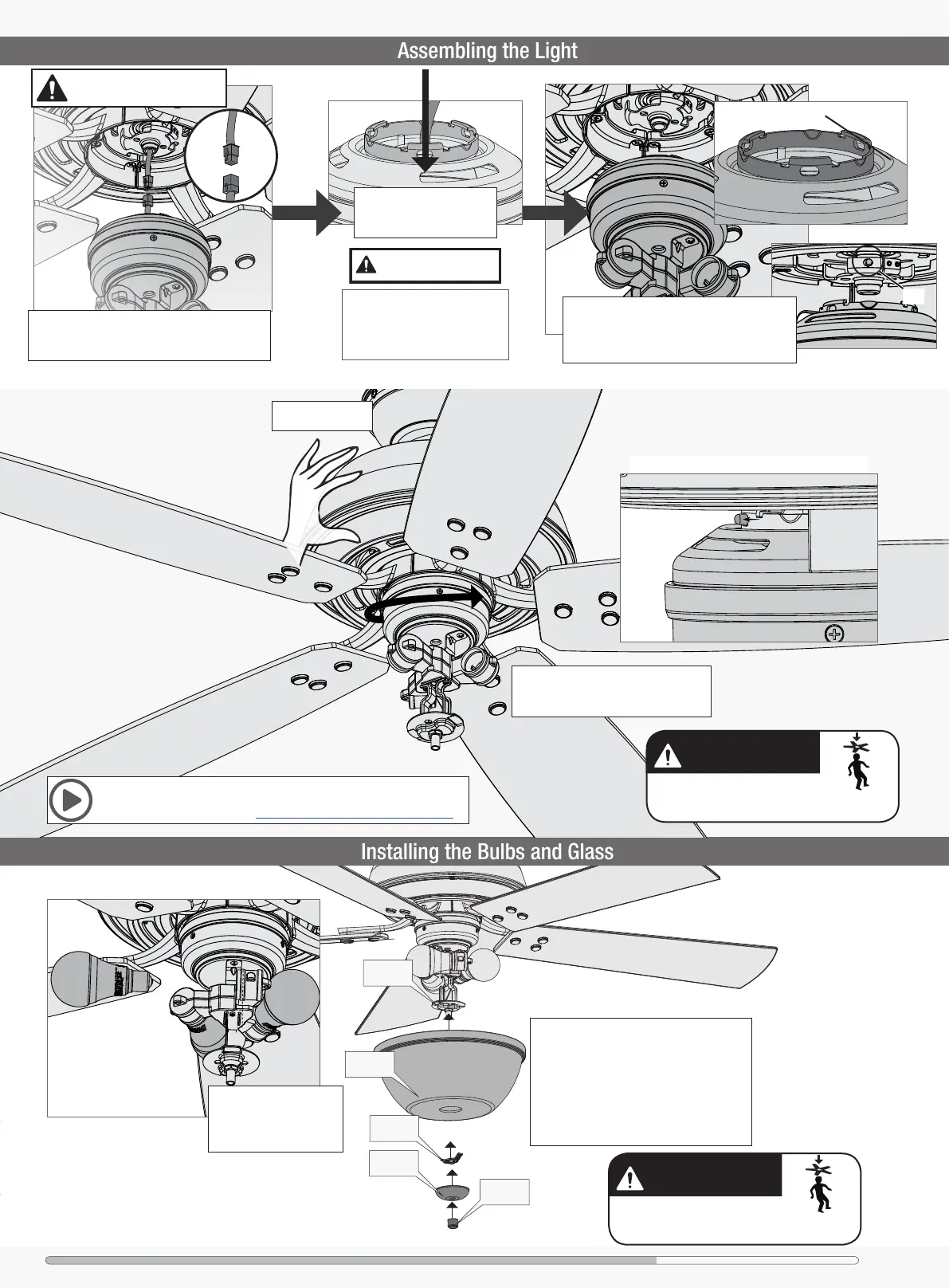 Assembling the Light

Installing the Bulbs and Glass