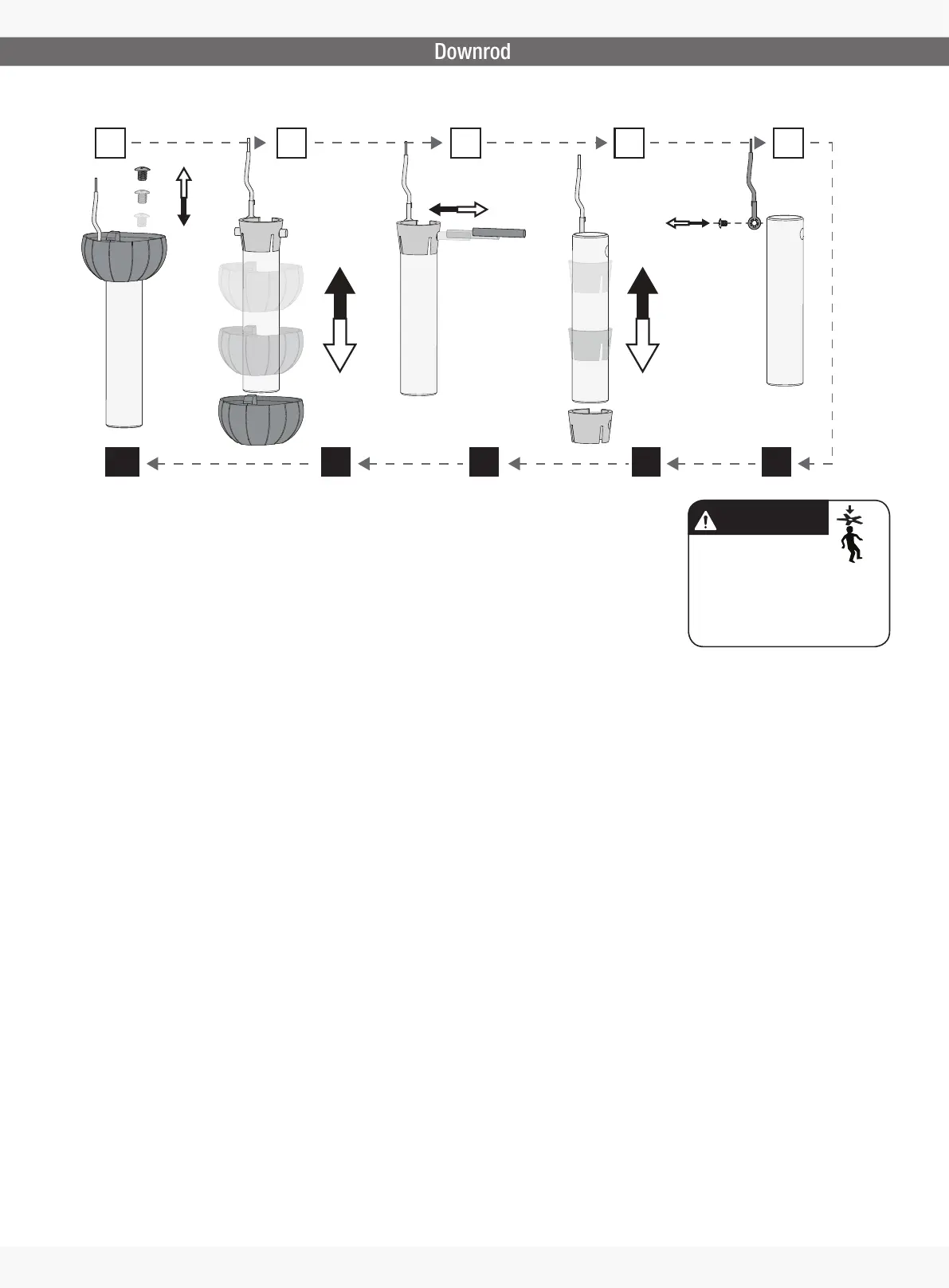 Downrod