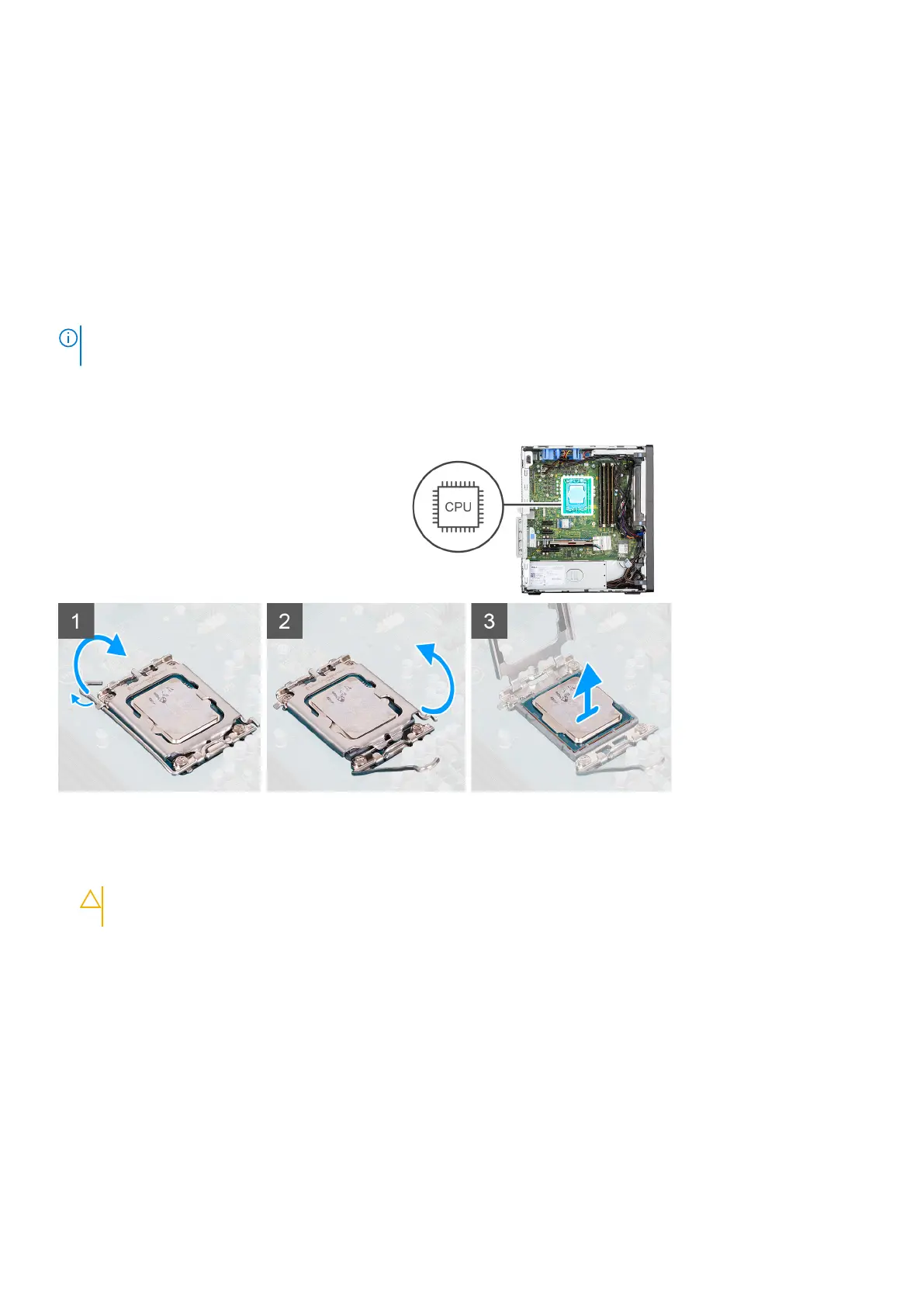 CPU

1

2

3