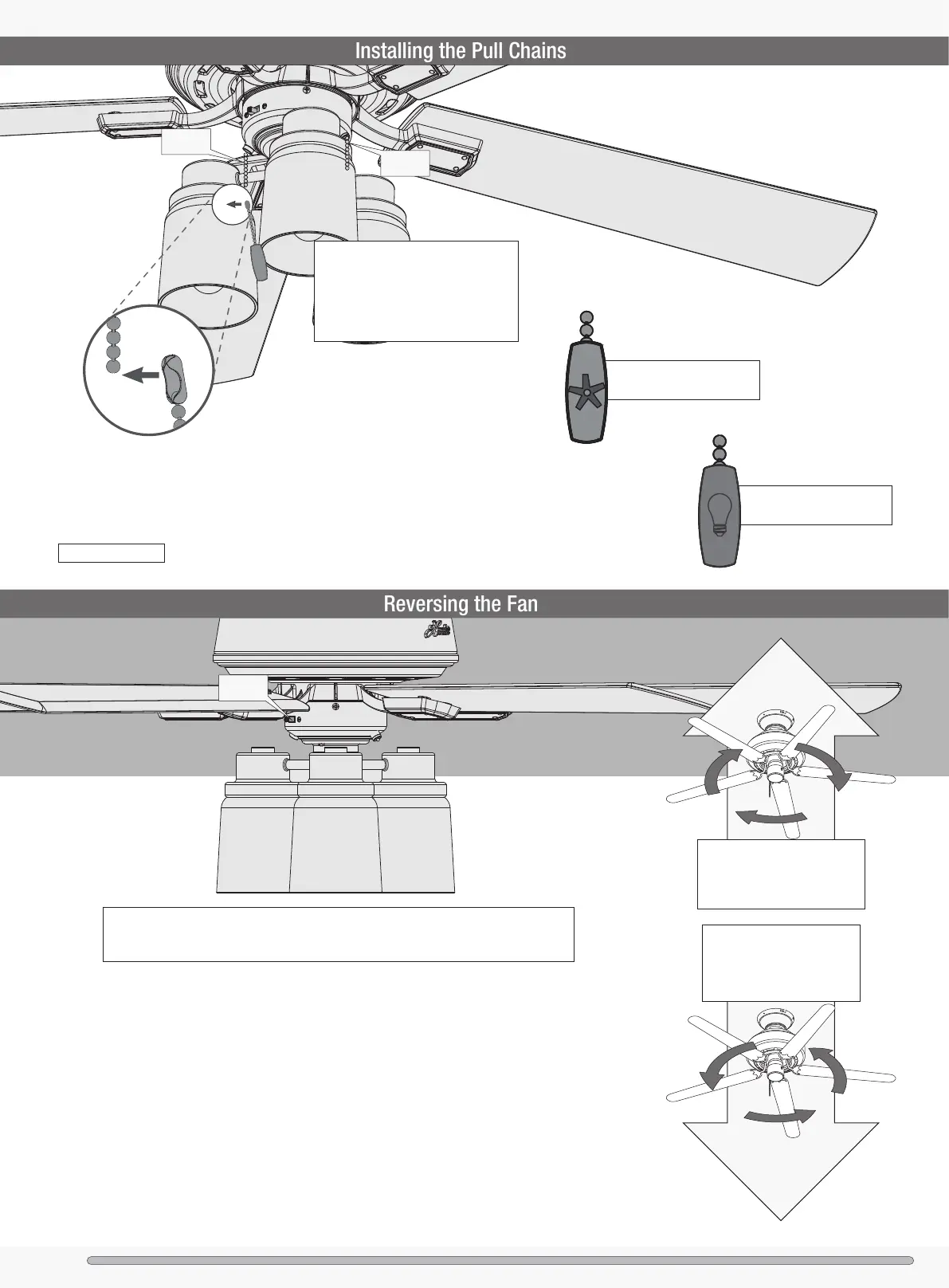 Installing the Pull Chains

Reversing the Fan