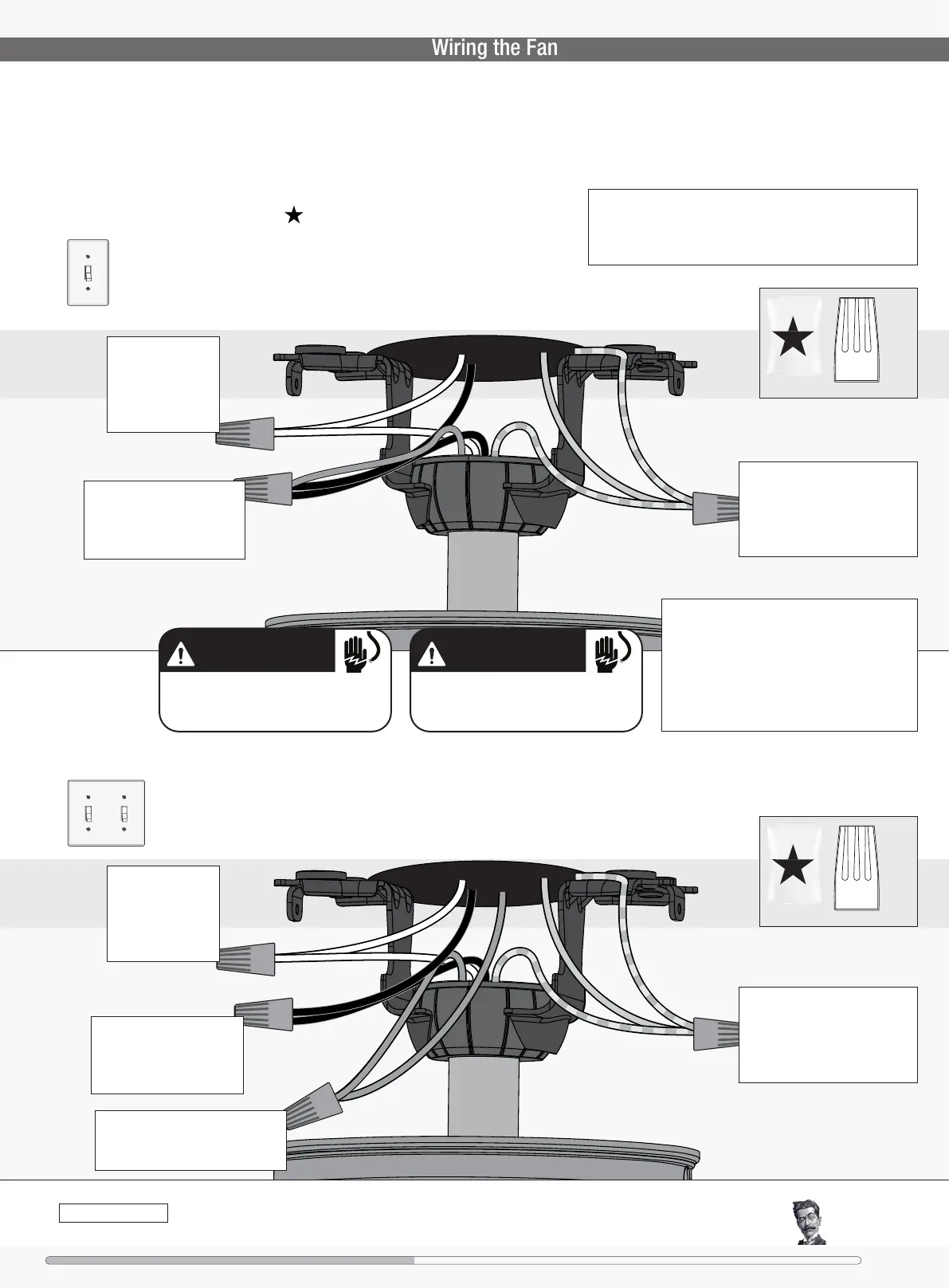 Wiring the Fan