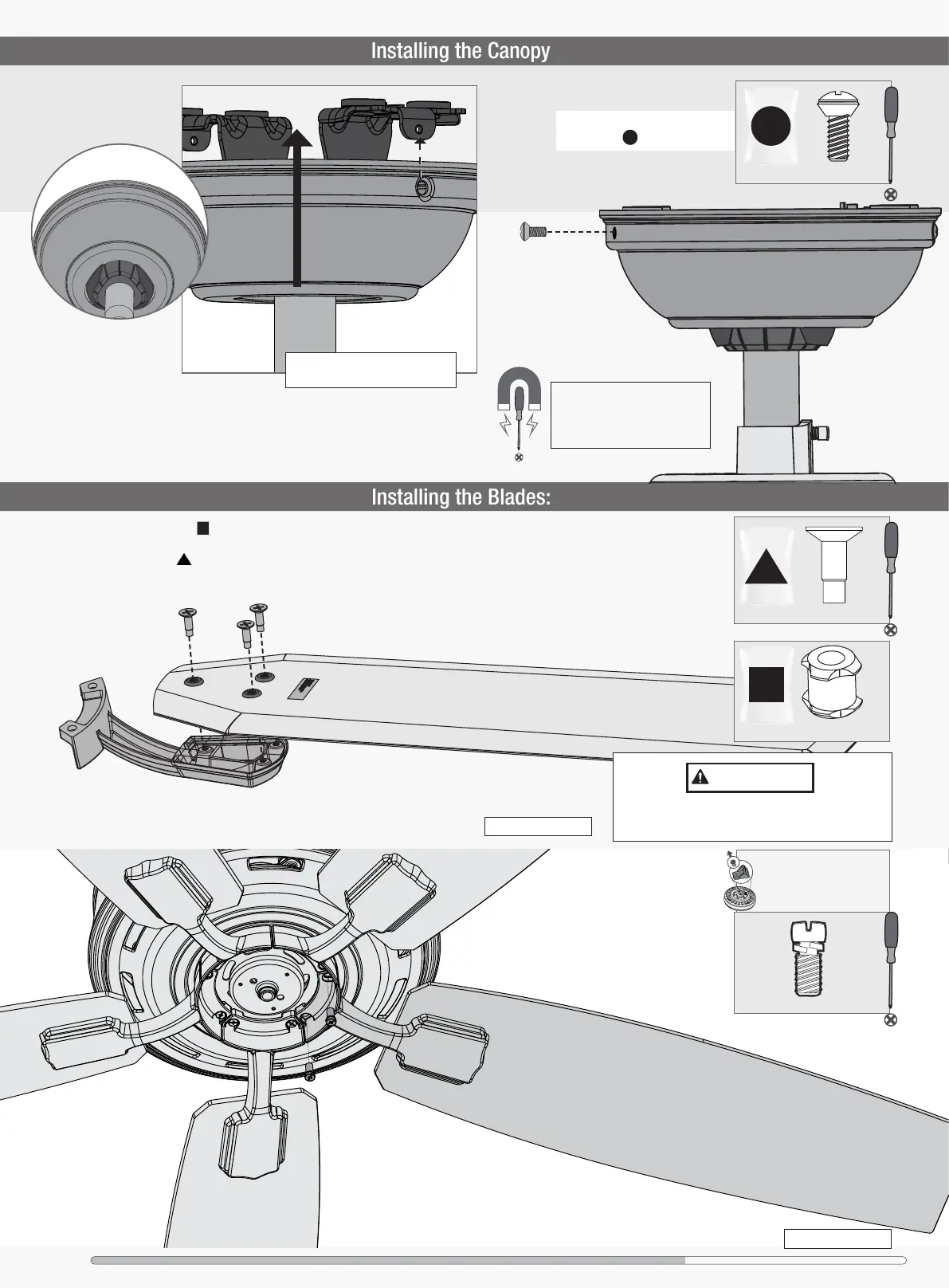 Installing the Canopy

Installing the Blades: