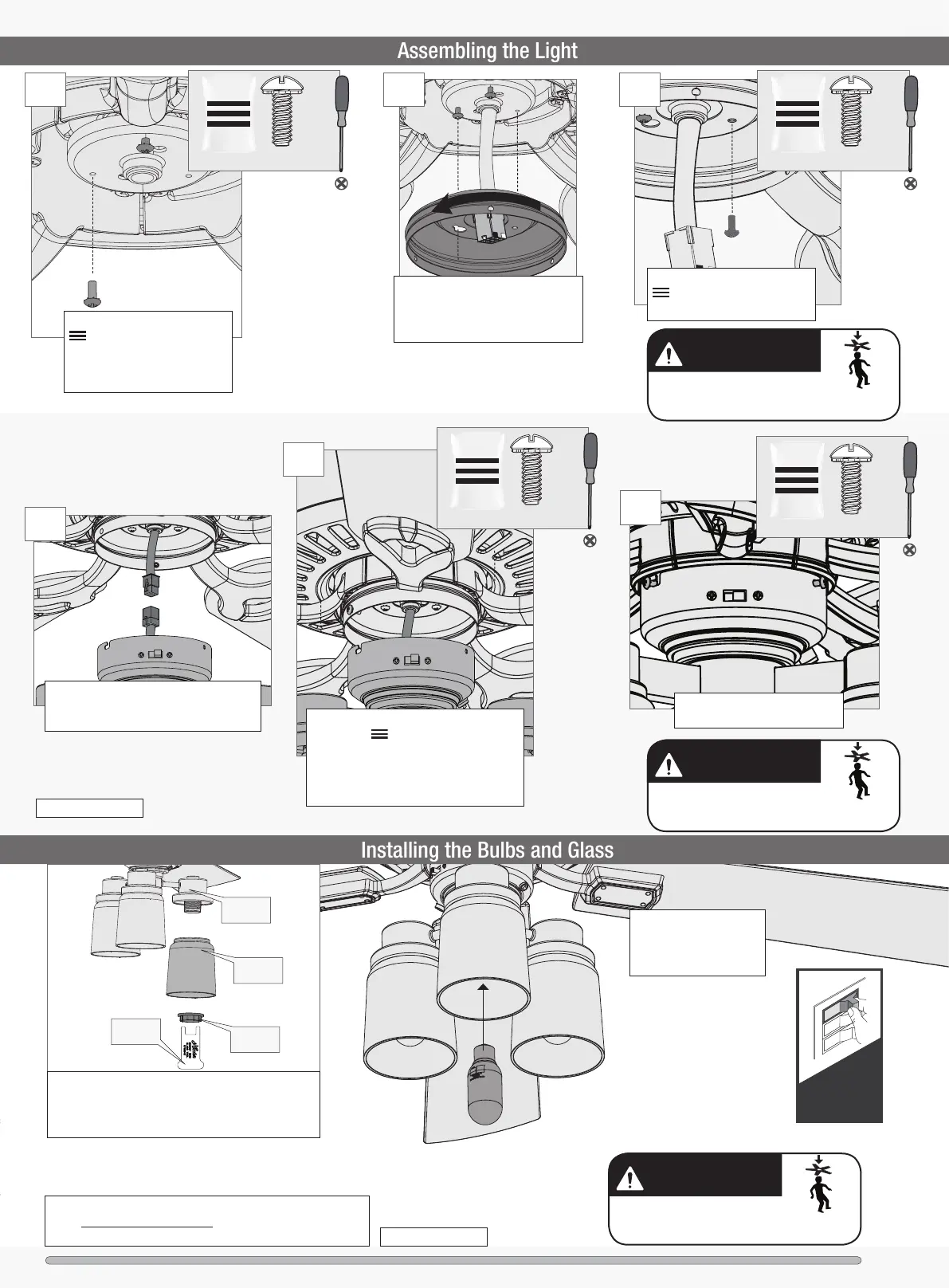 Assembling the Light

Installing the Bulbs and Glass