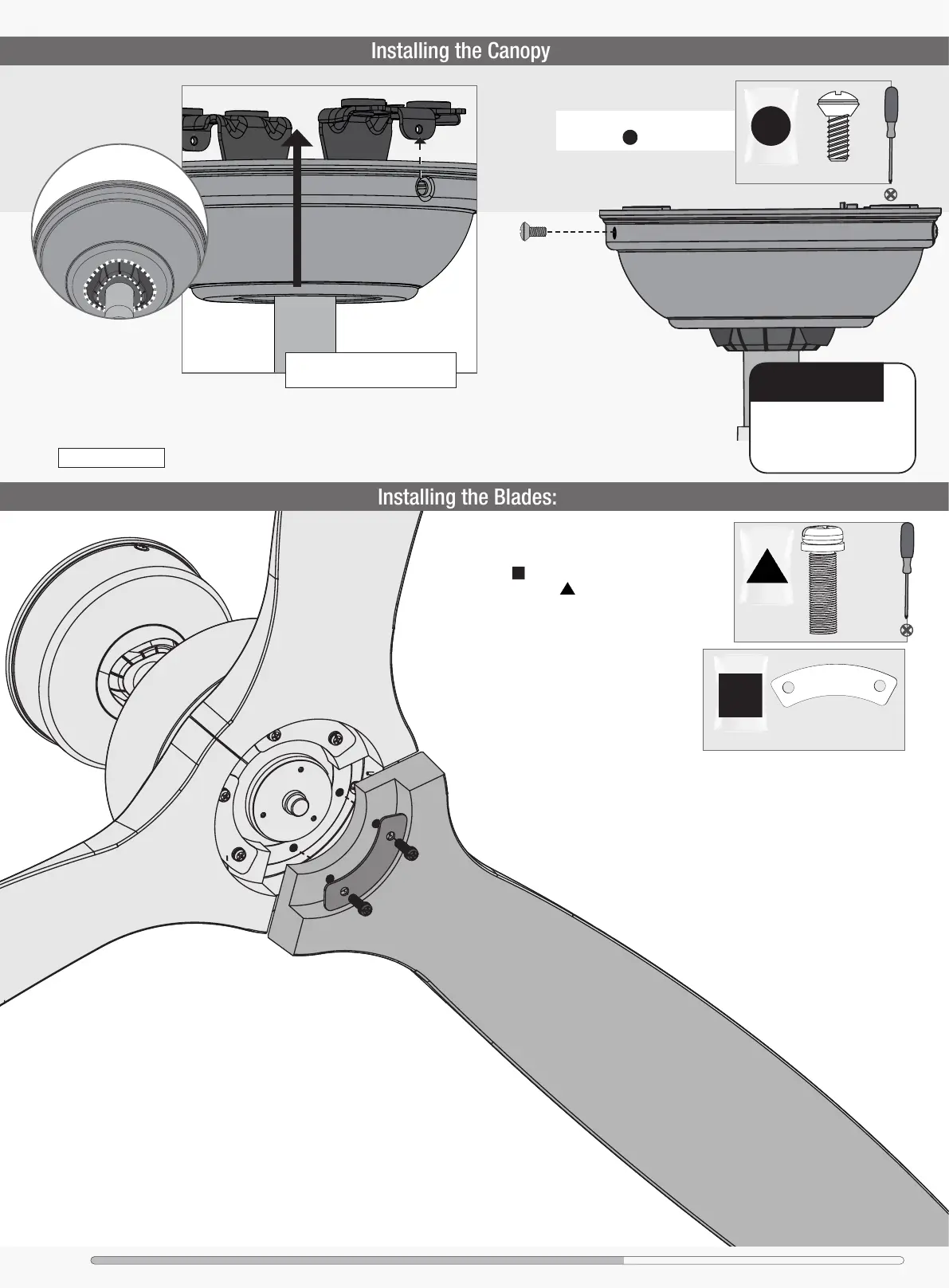 Installing the Canopy

Installing the Blades: