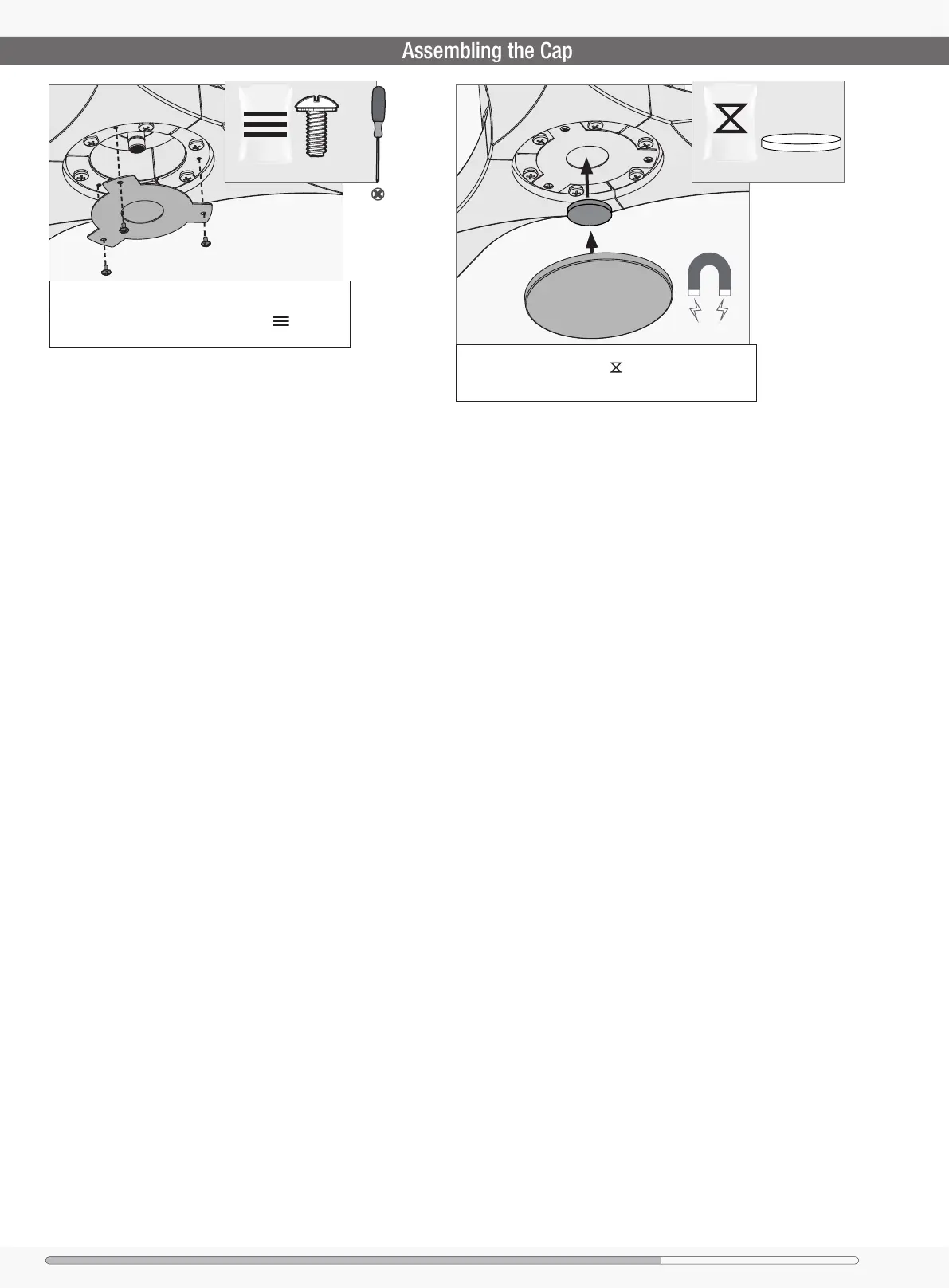 Assembling the Cap