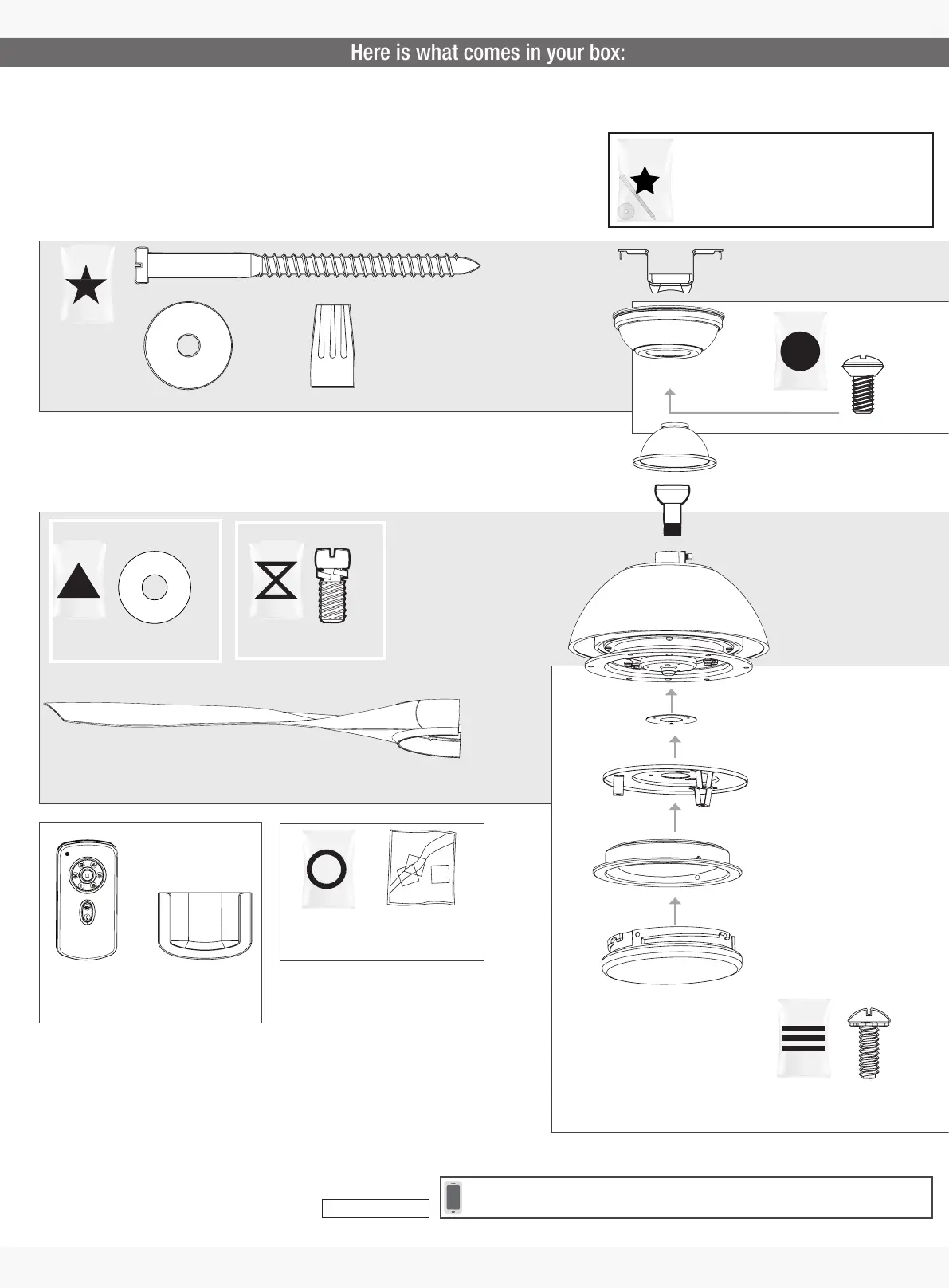 Here is what comes in your box: