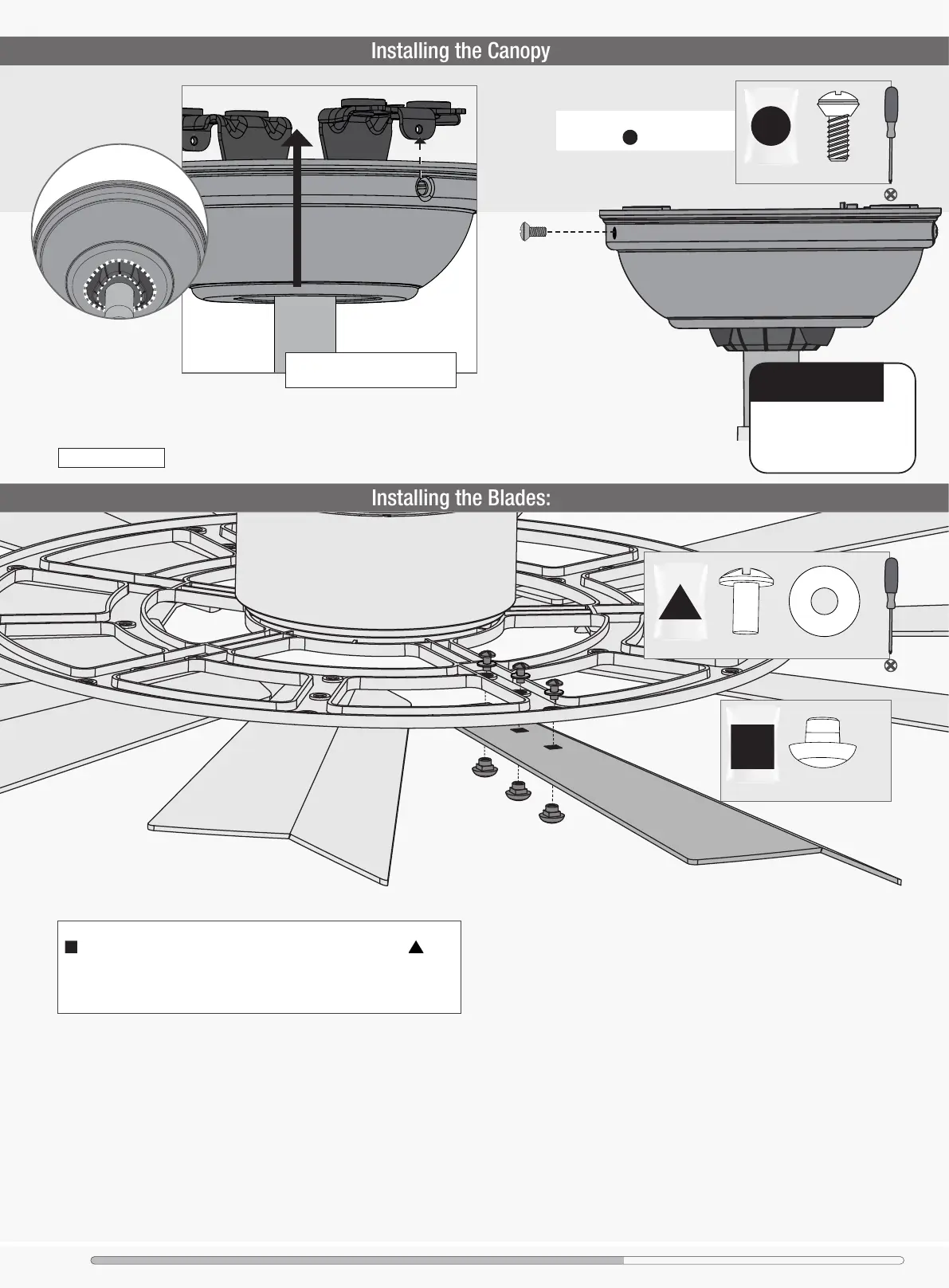 Installing the Canopy

Installing the Blades: