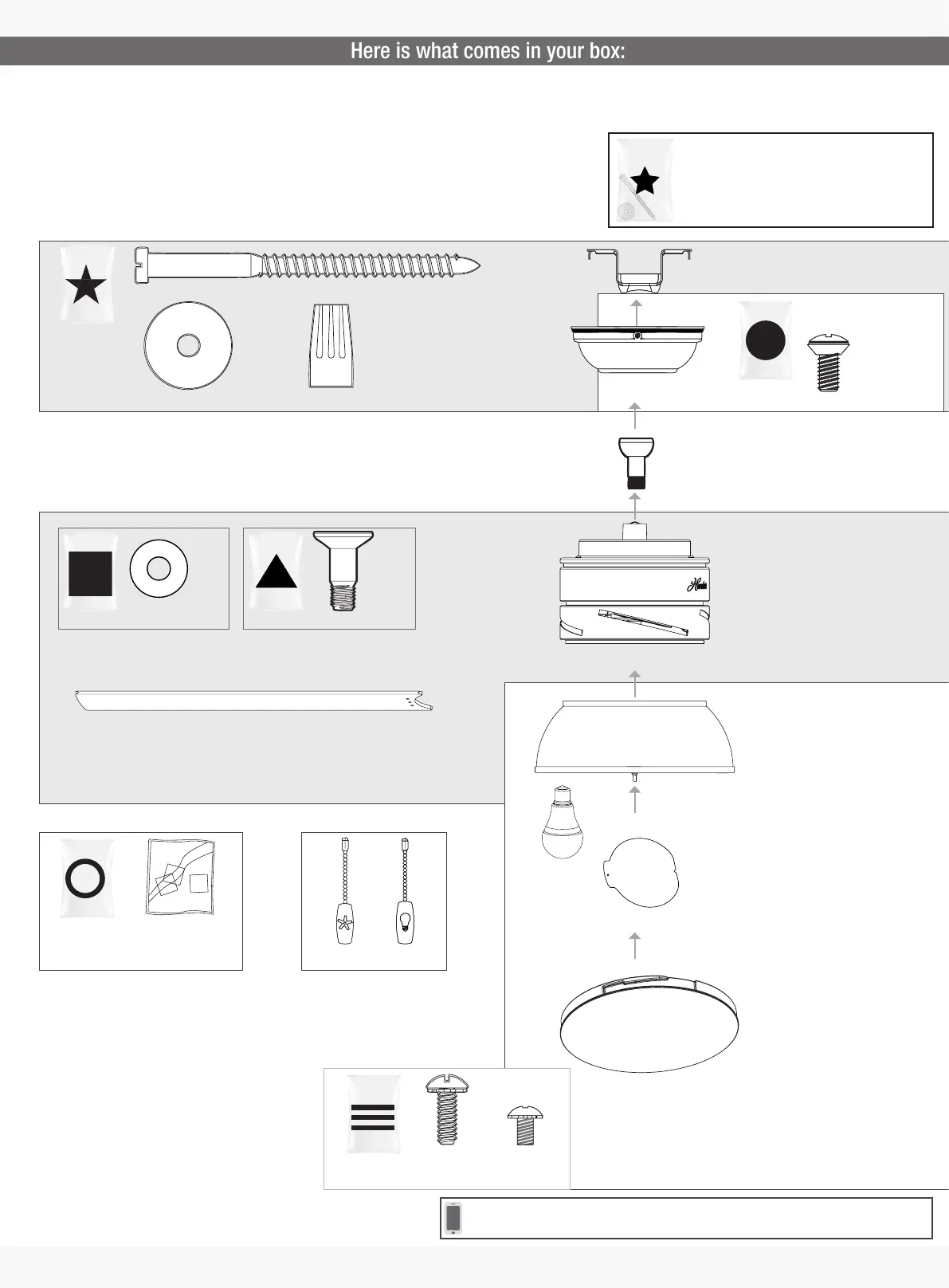 Here is what comes in your box:

Hunter