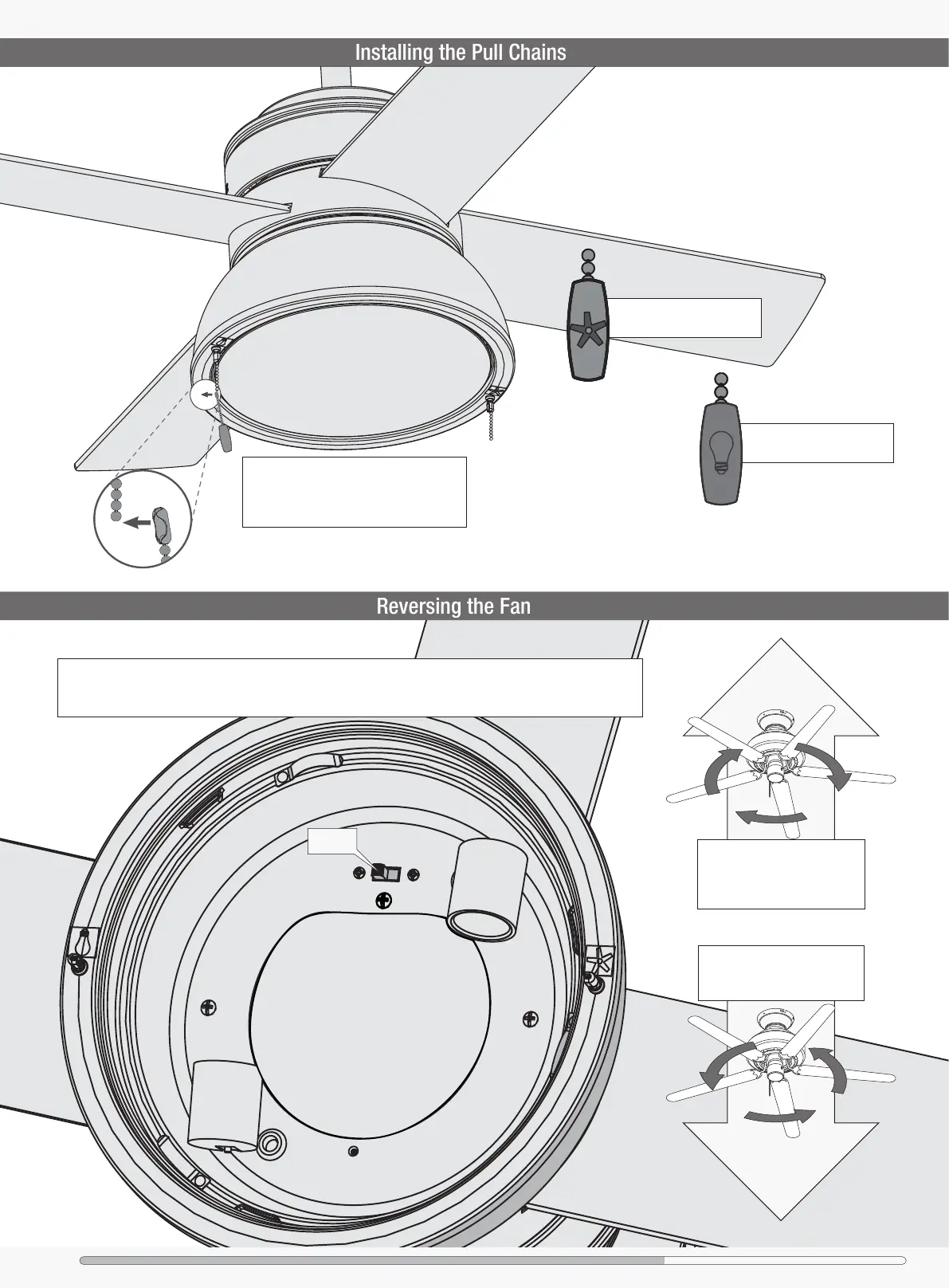 Installing the Pull Chains

Reversing the Fan