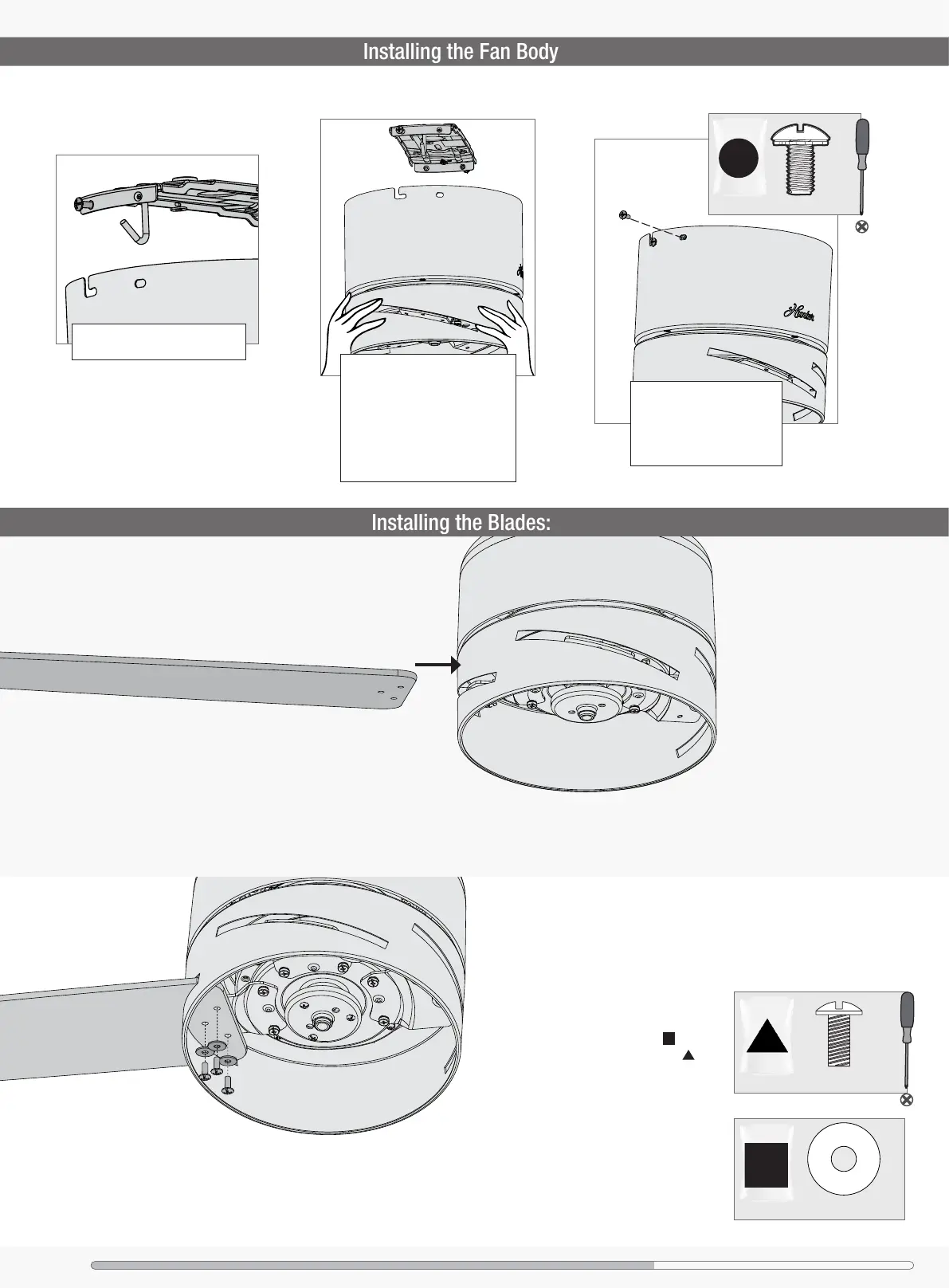 Installing the Fan Body

Hunter

Hunter

Installing the Blades: