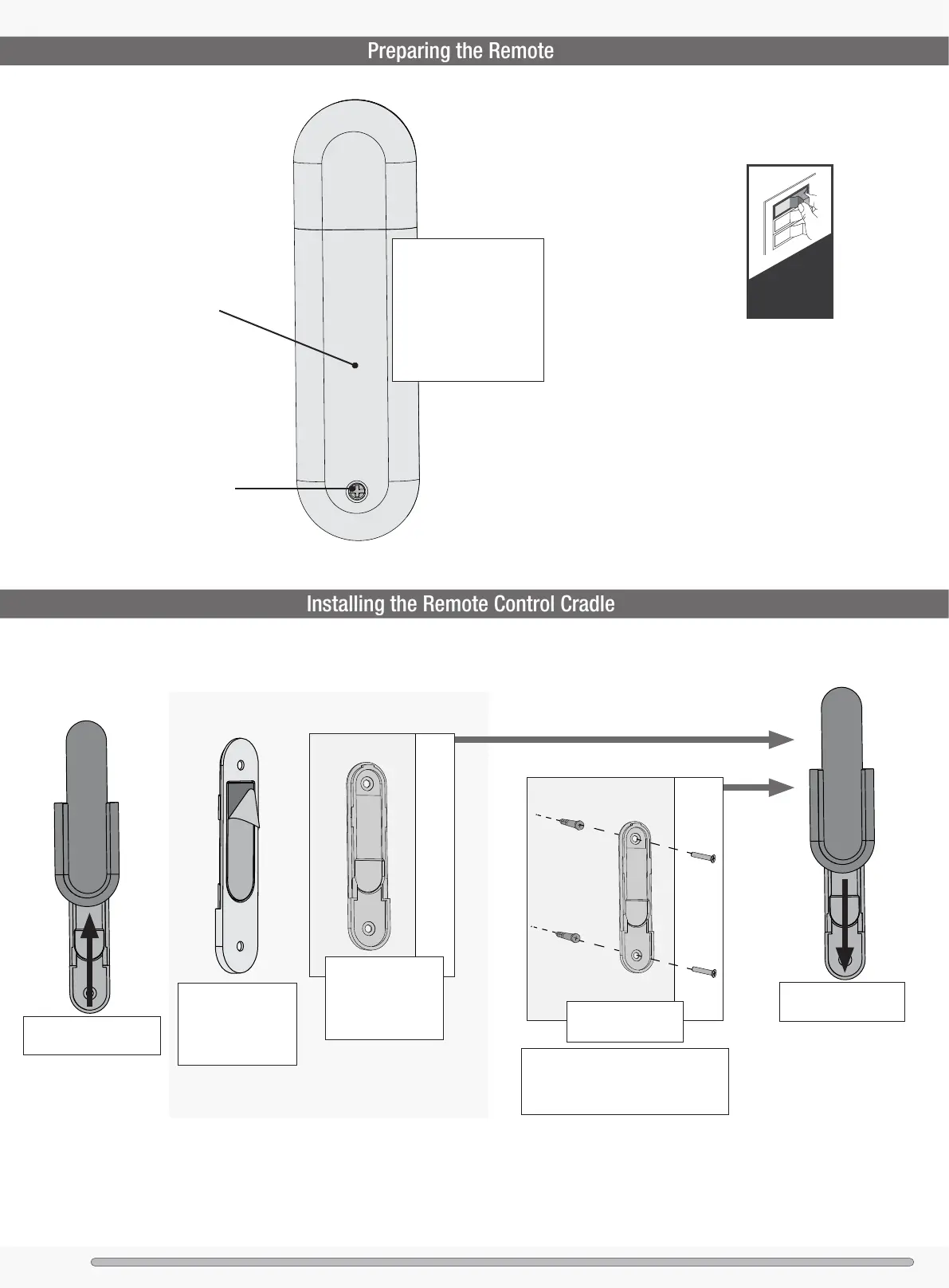 Preparing the Remote

Installing the Remote Control Cradle