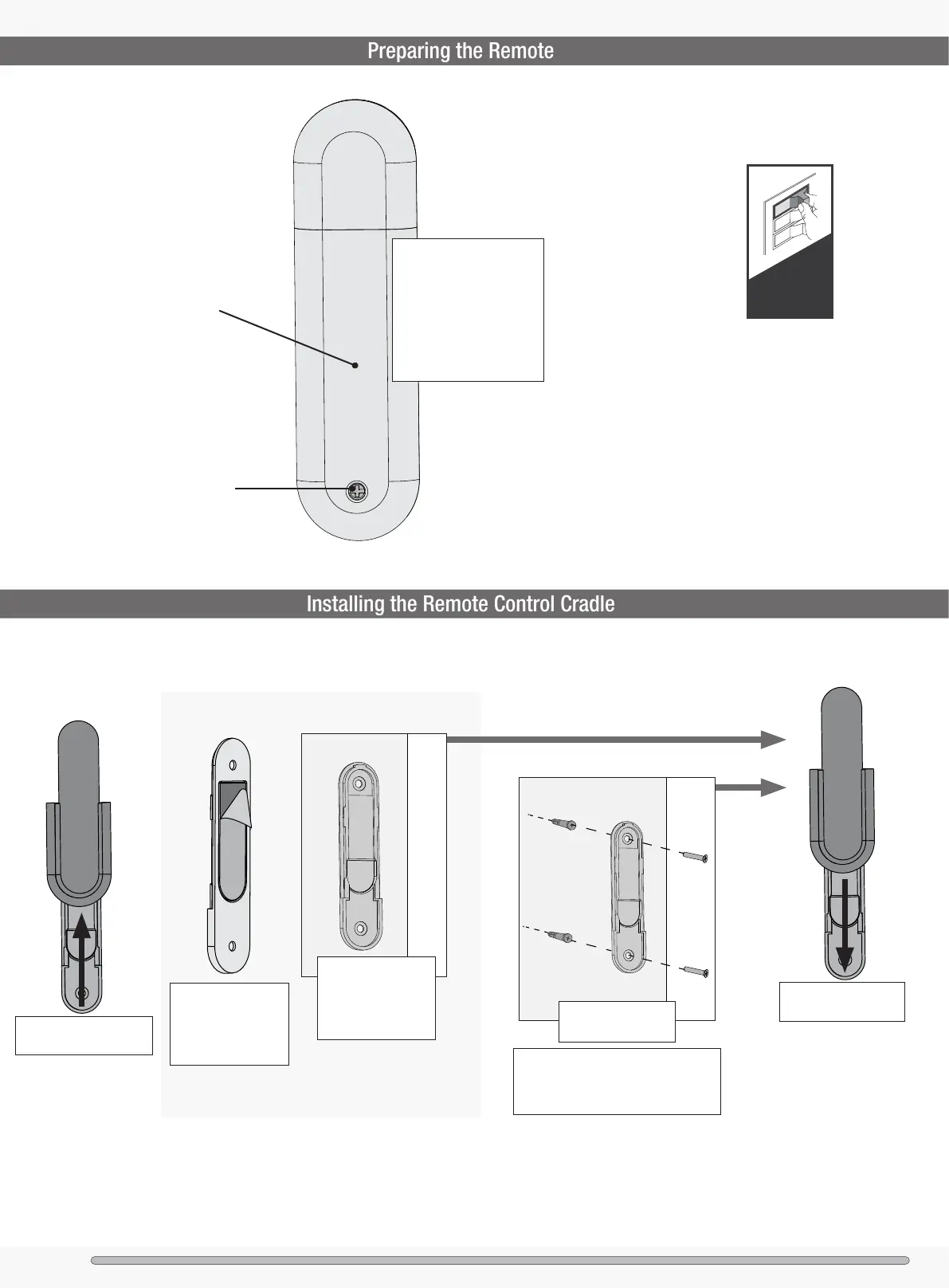 Preparing the Remote

Installing the Remote Control Cradle