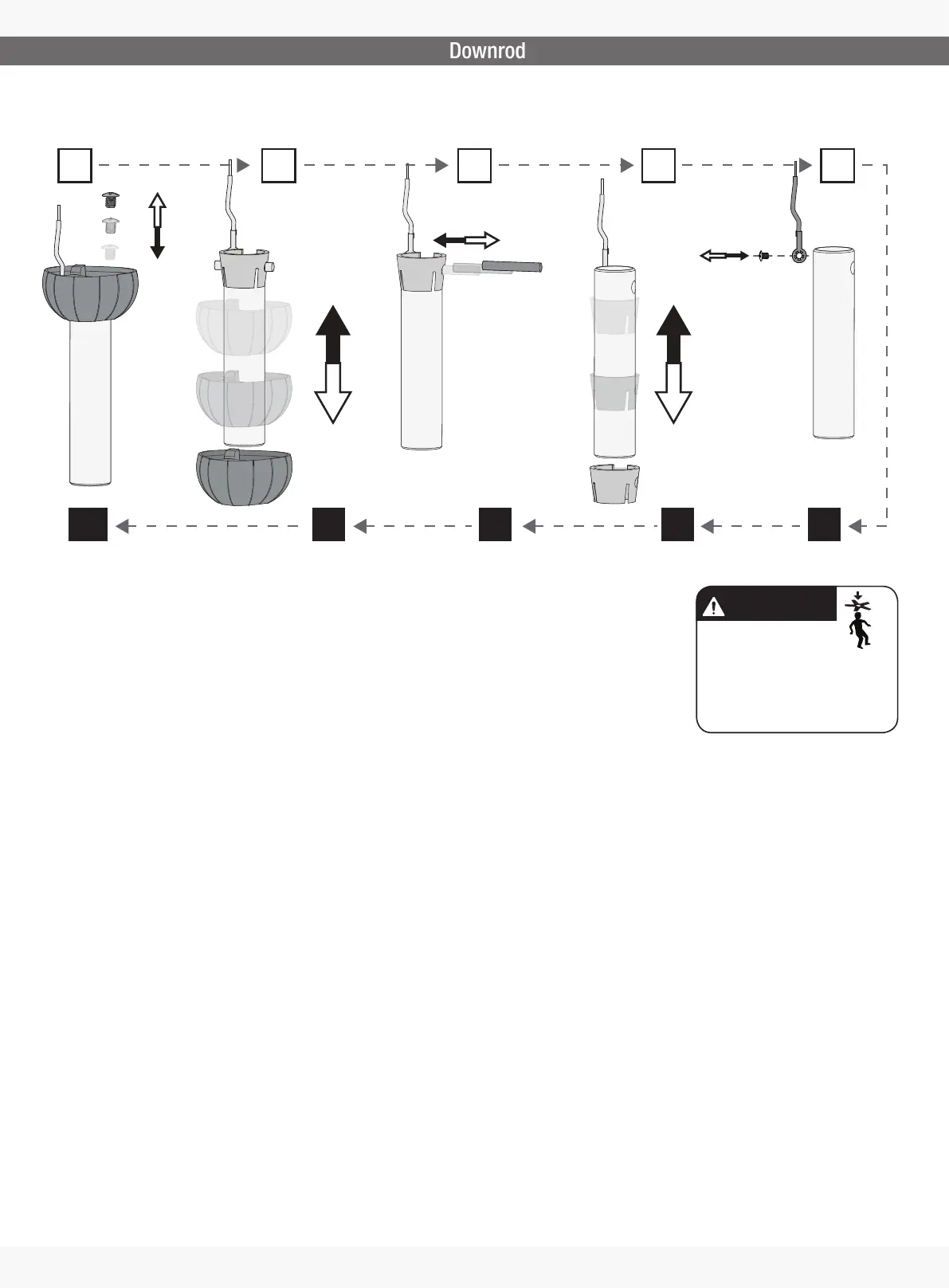 Downrod