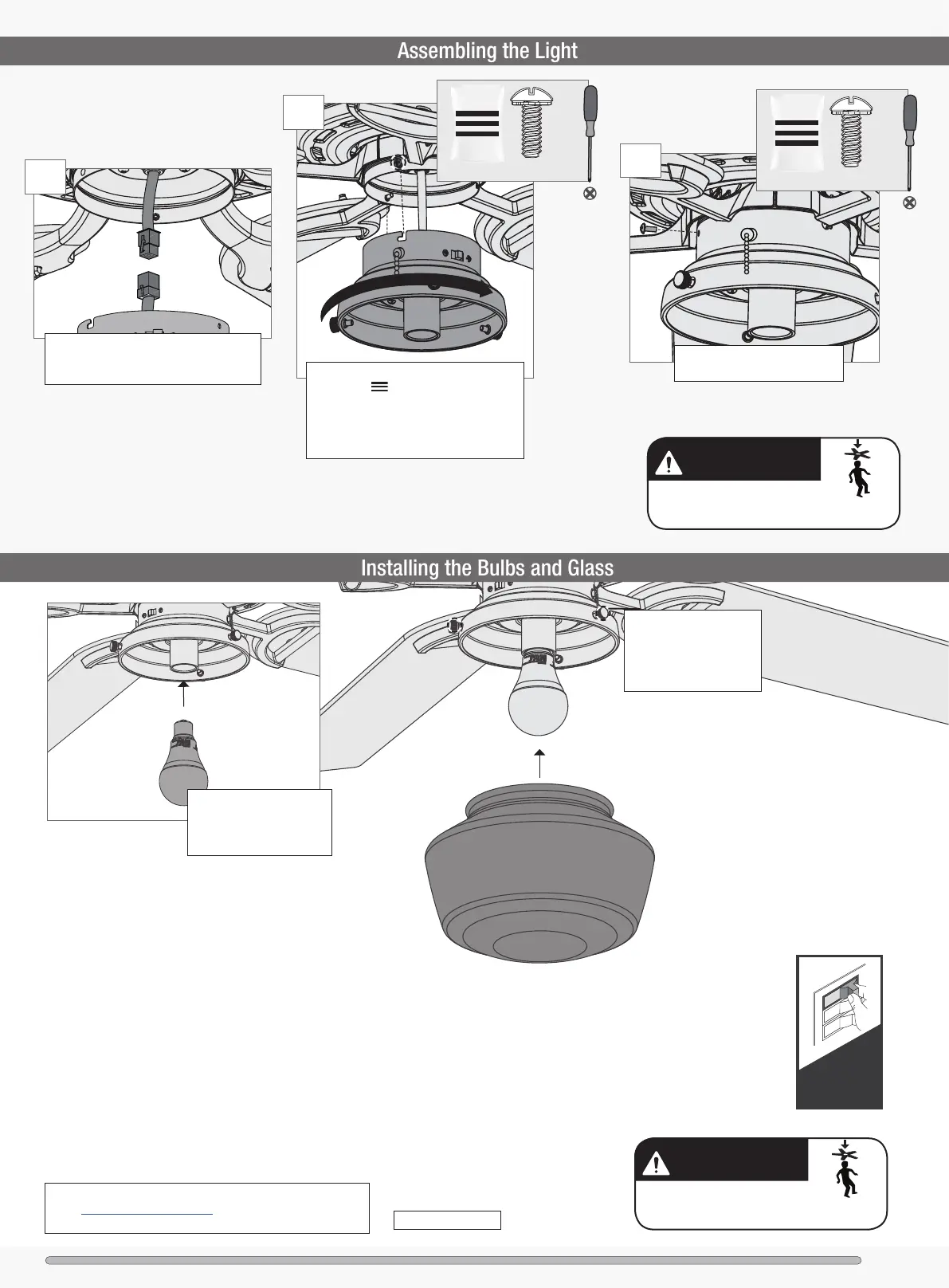 Assembling the Light

Installing the Bulbs and Glass