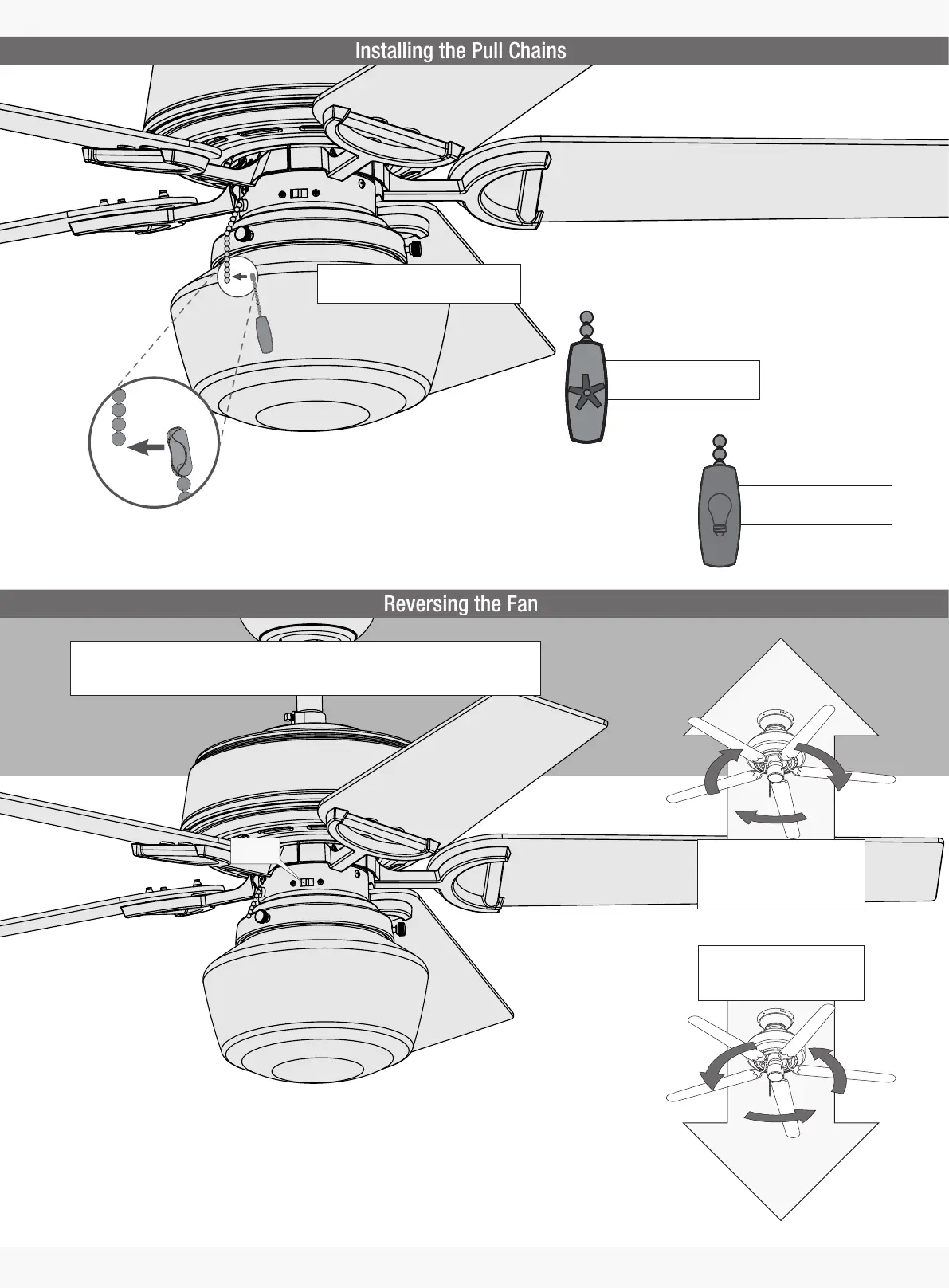 Installing the Pull Chains

Reversing the Fan