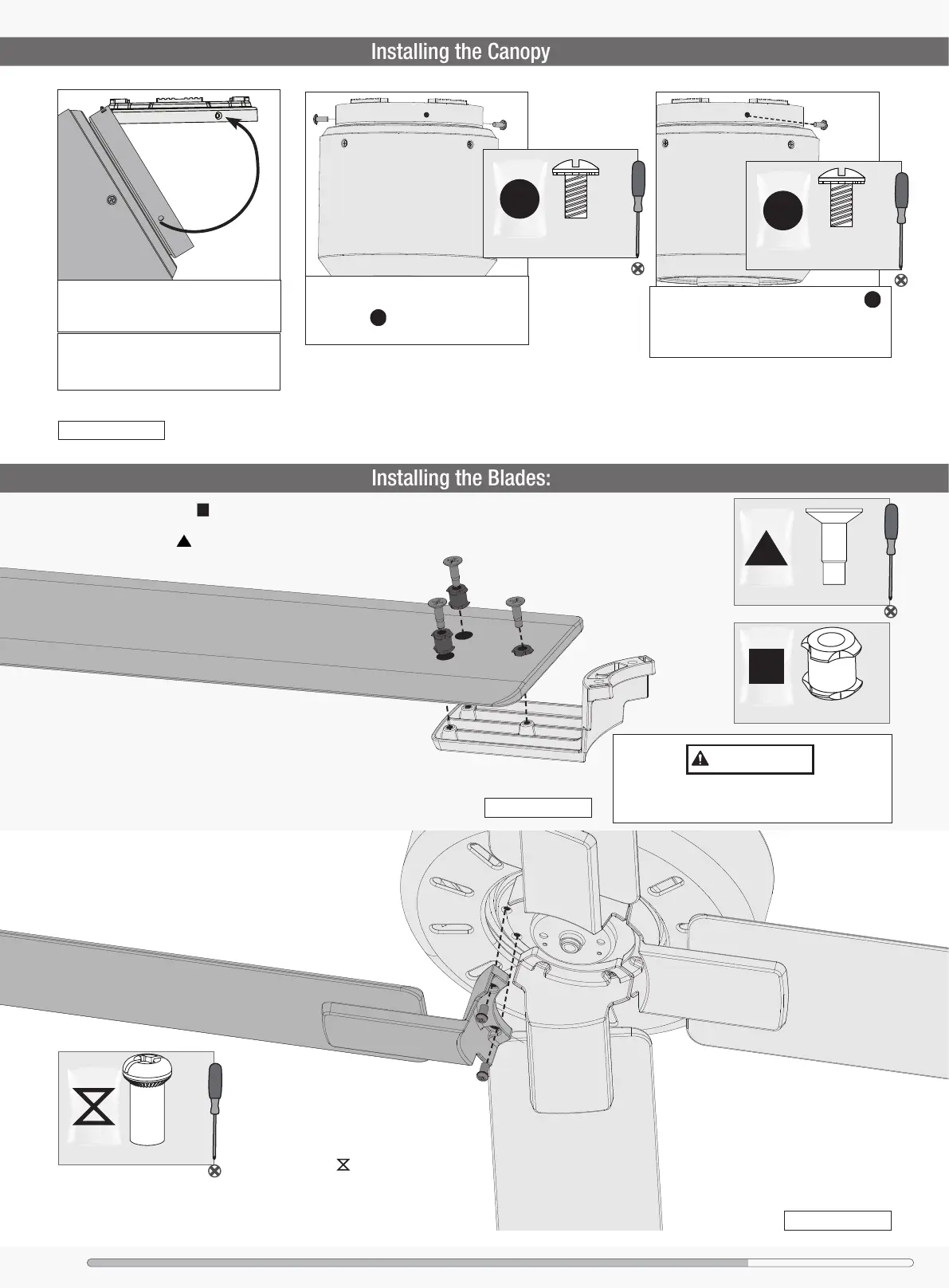 Installing the Canopy

Installing the Blades: