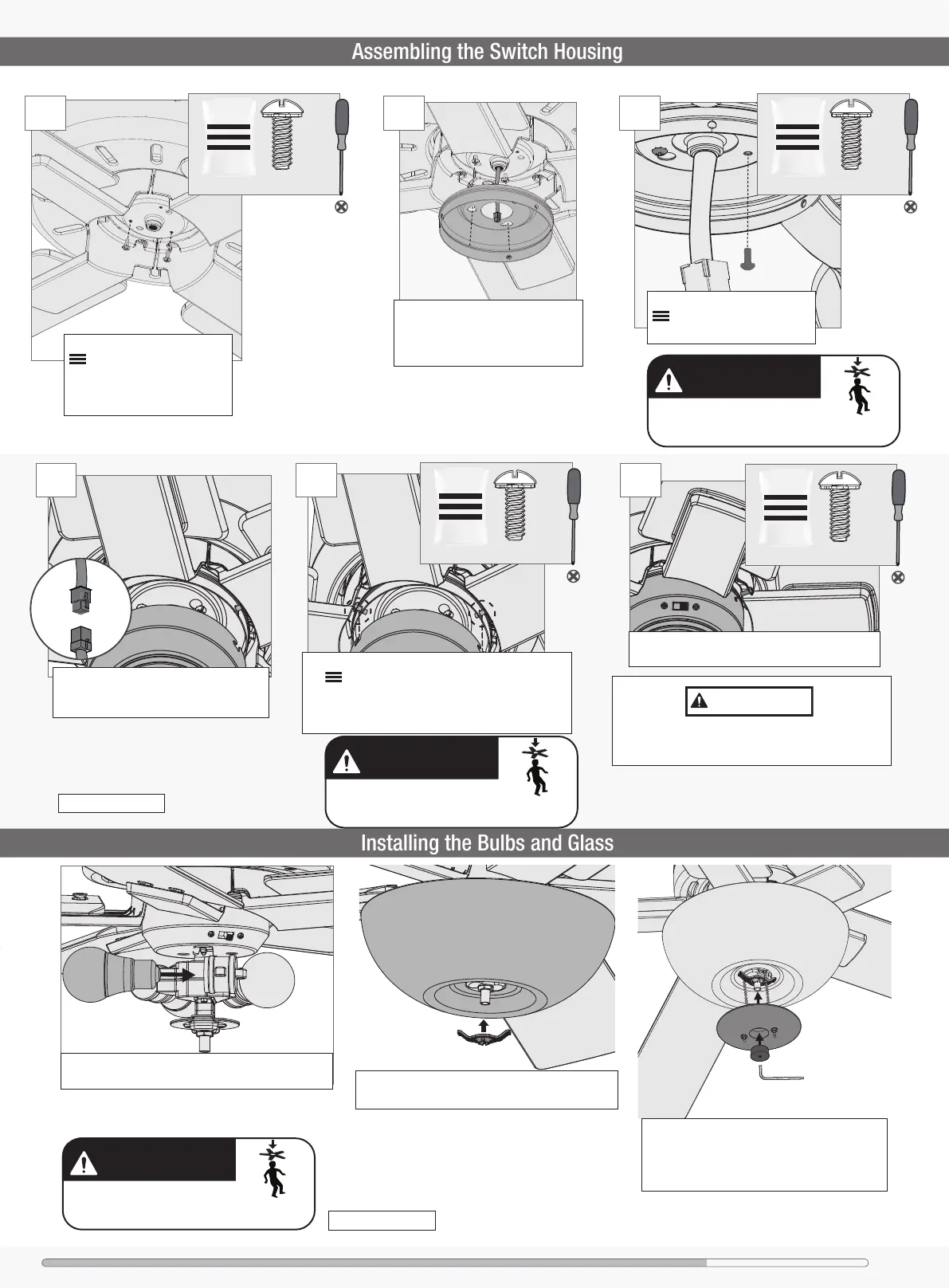 Assembling the Switch Housing

Installing the Bulbs and Glass