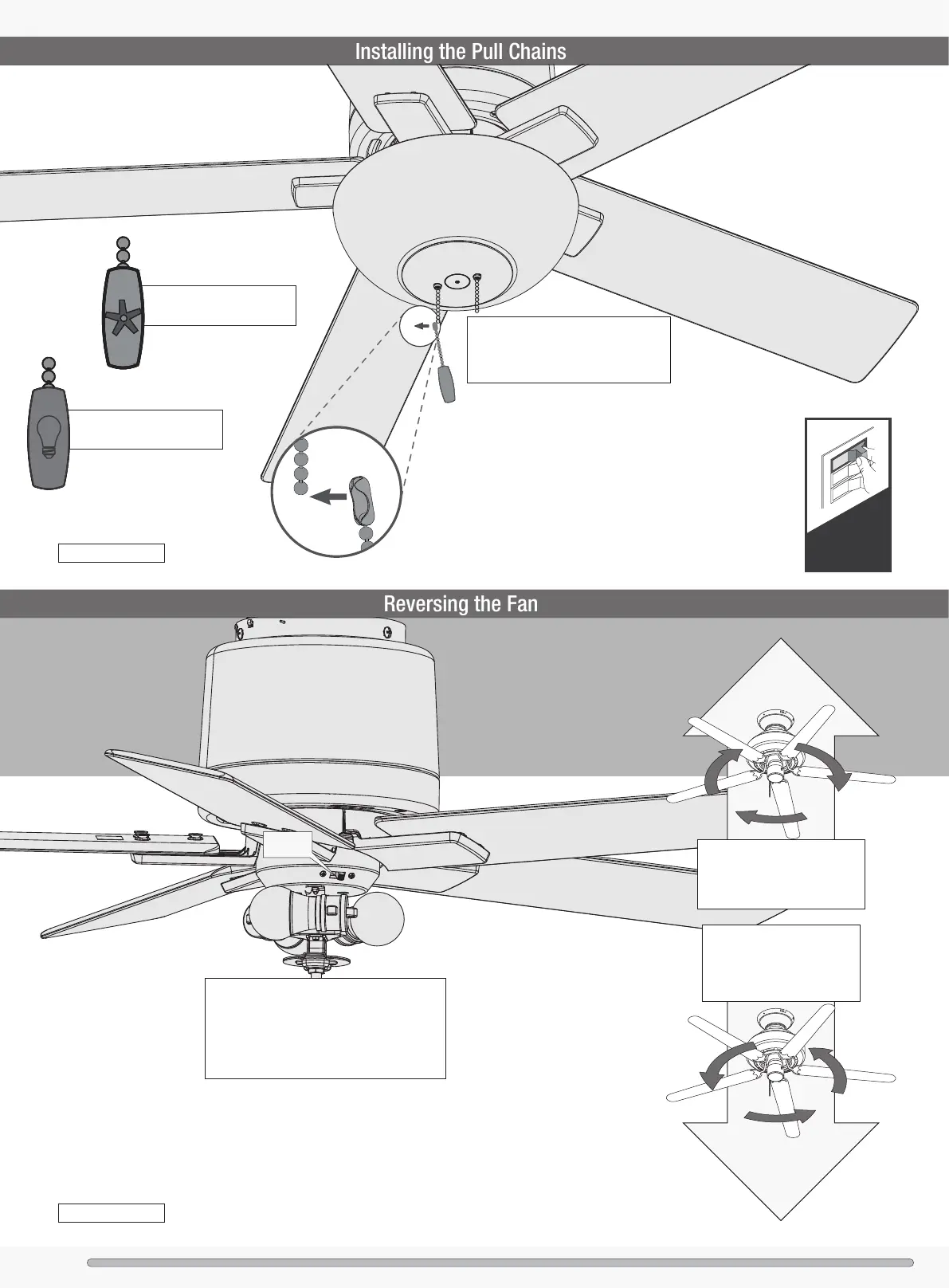 Installing the Pull Chains

Reversing the Fan