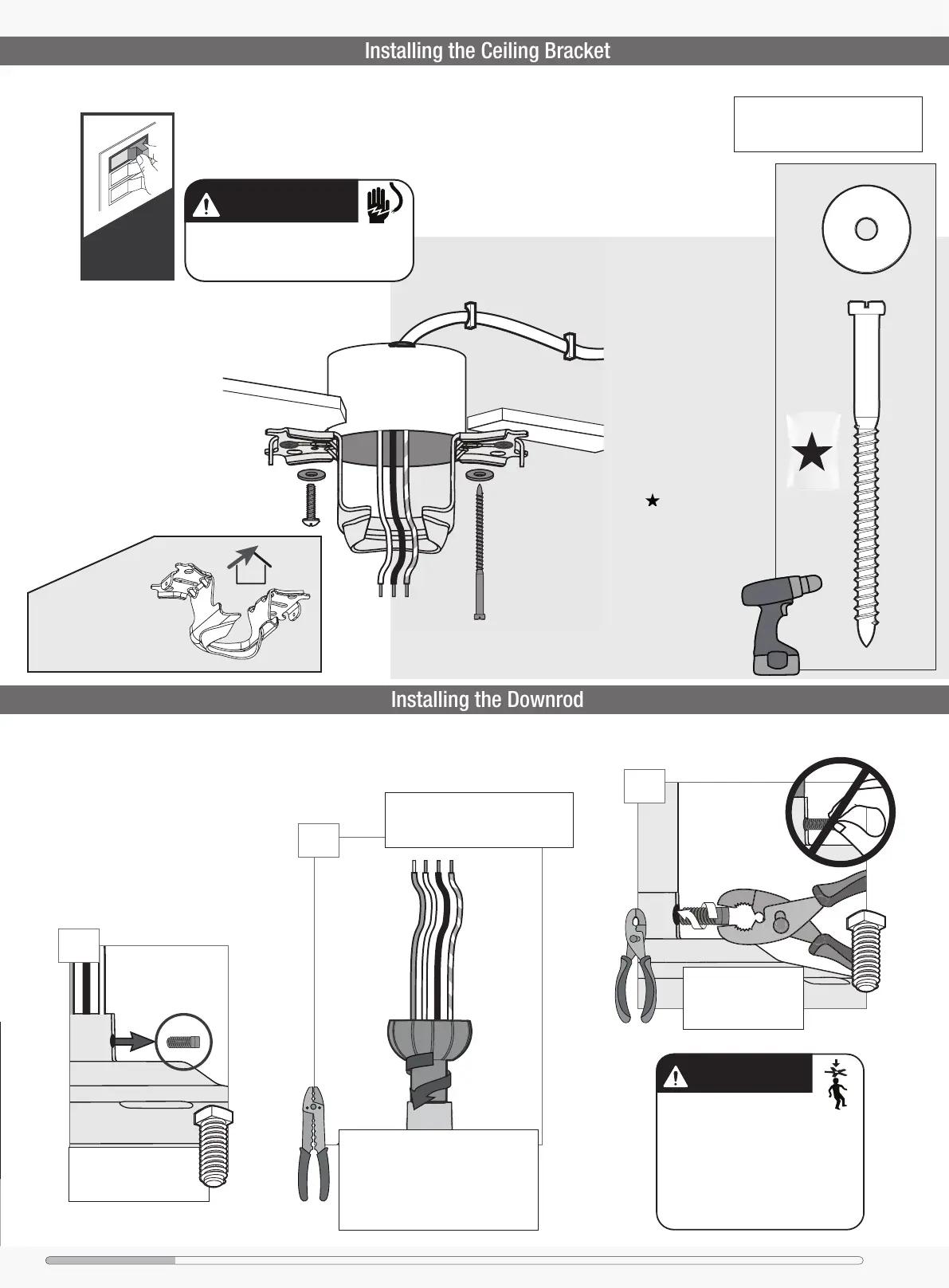 Installing the Ceiling Bracket

Installing the Downrod