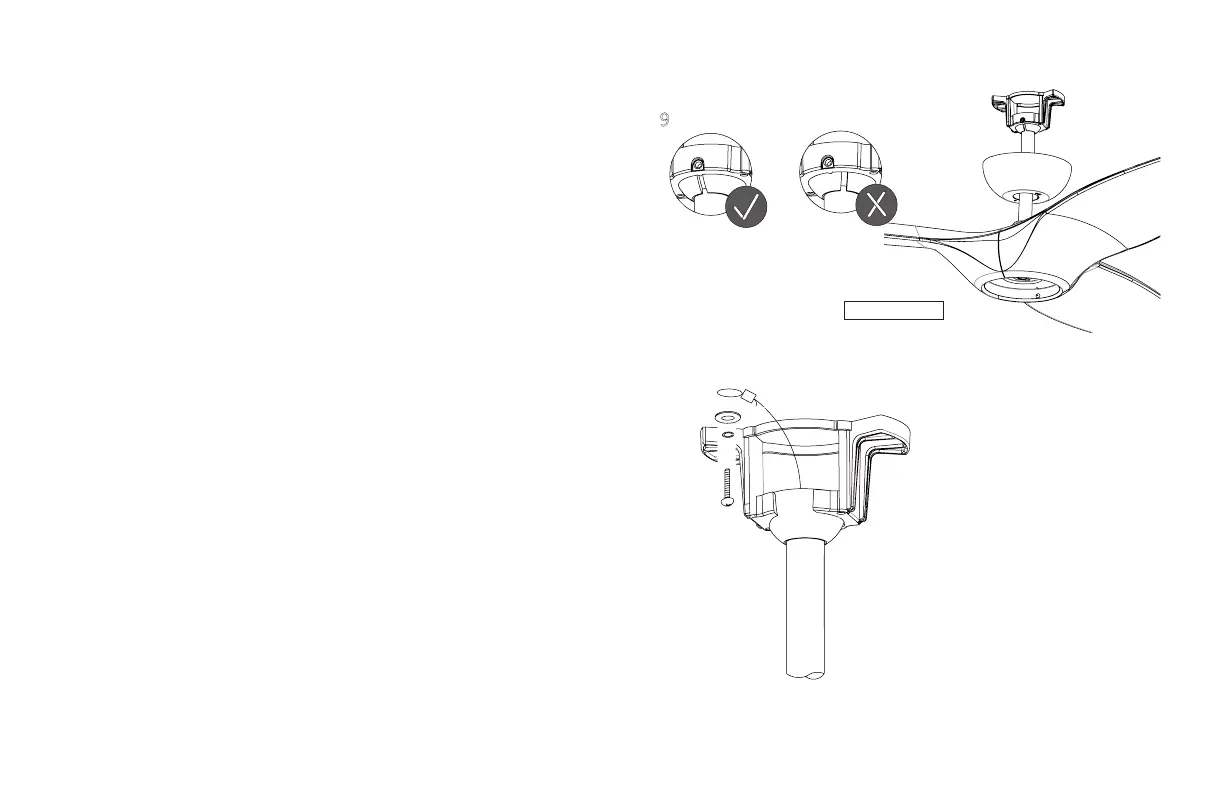 9