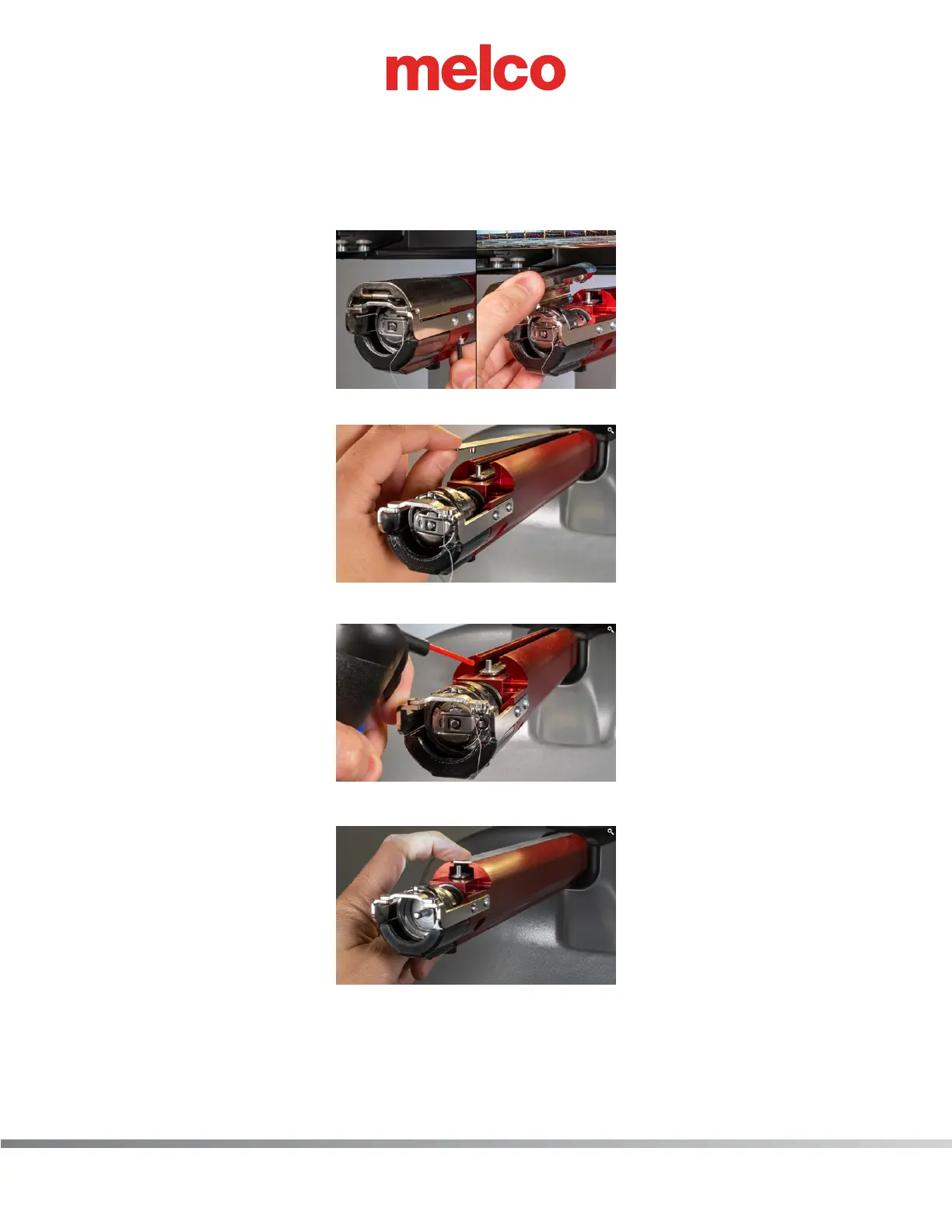 melco