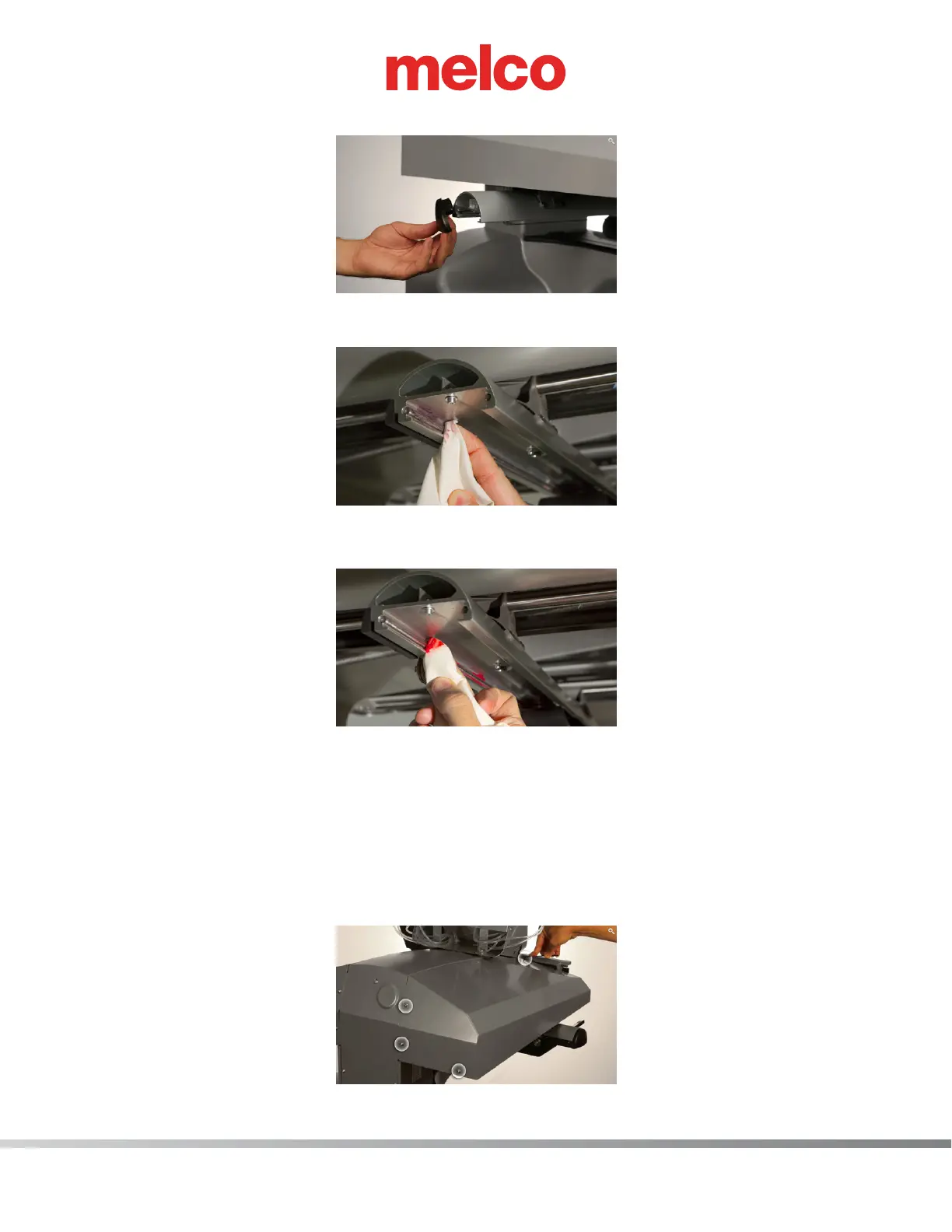 melco